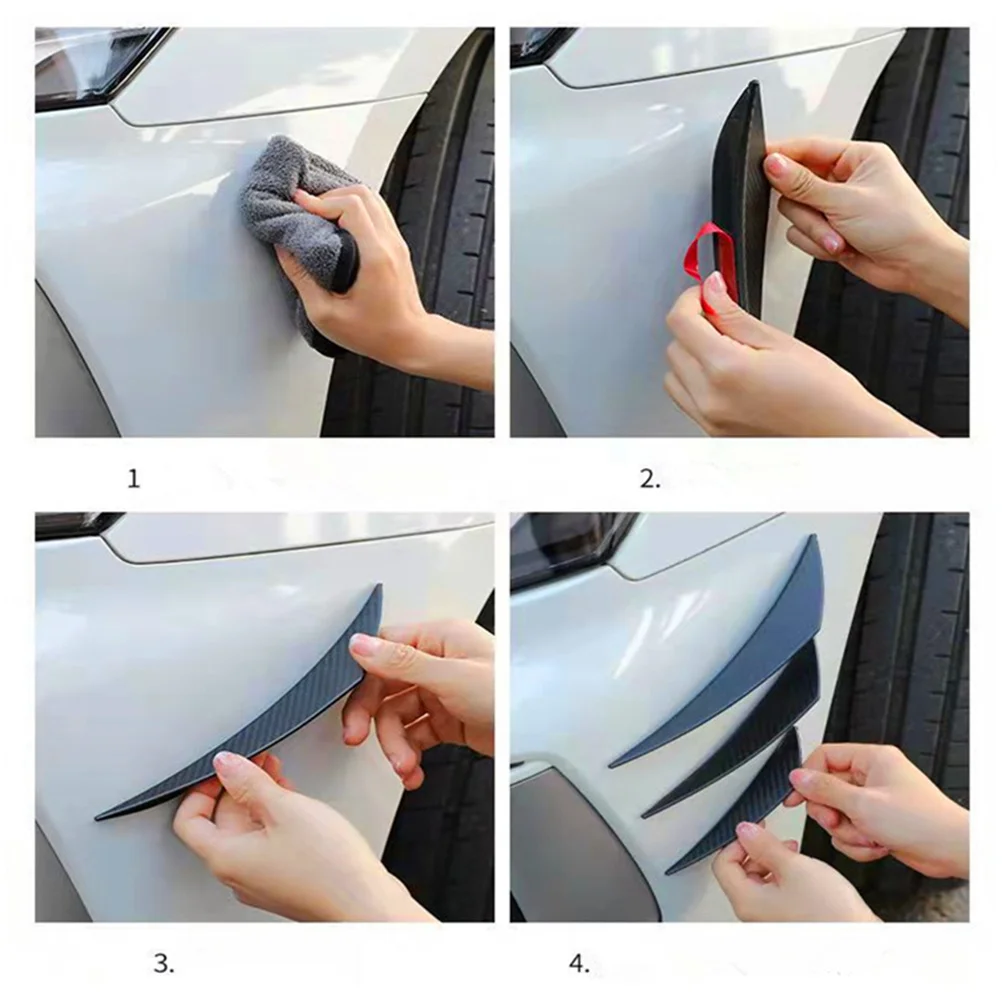 1

2.

3.

4.