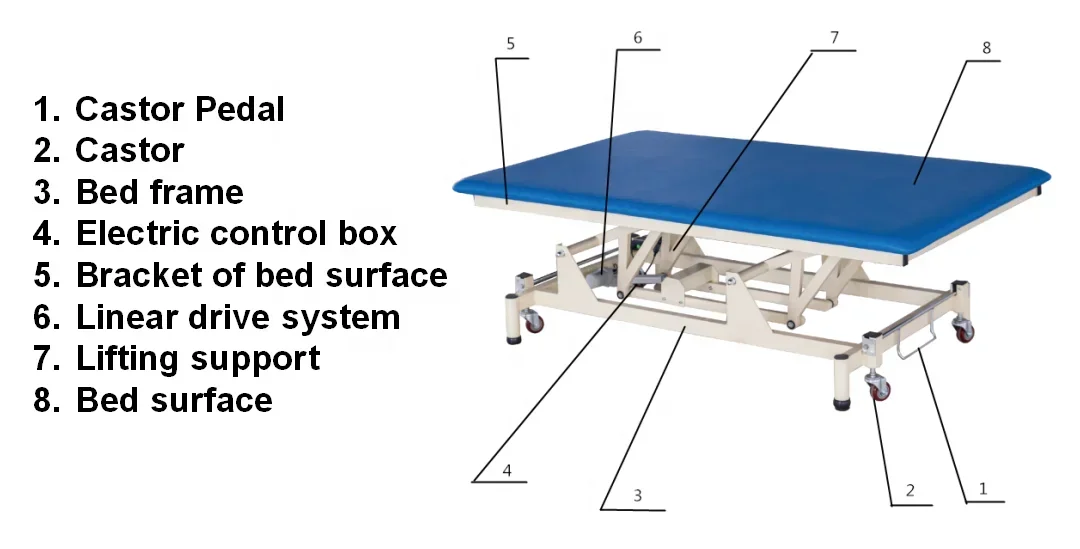 1. Castor Pedal
2. Castor
3. Bed frame
4. Electric control box
5. Bracket of bed surface
6. Linear drive system
7. Lifting support
8. Bed surface

5
6
7
8
4
3
2
1