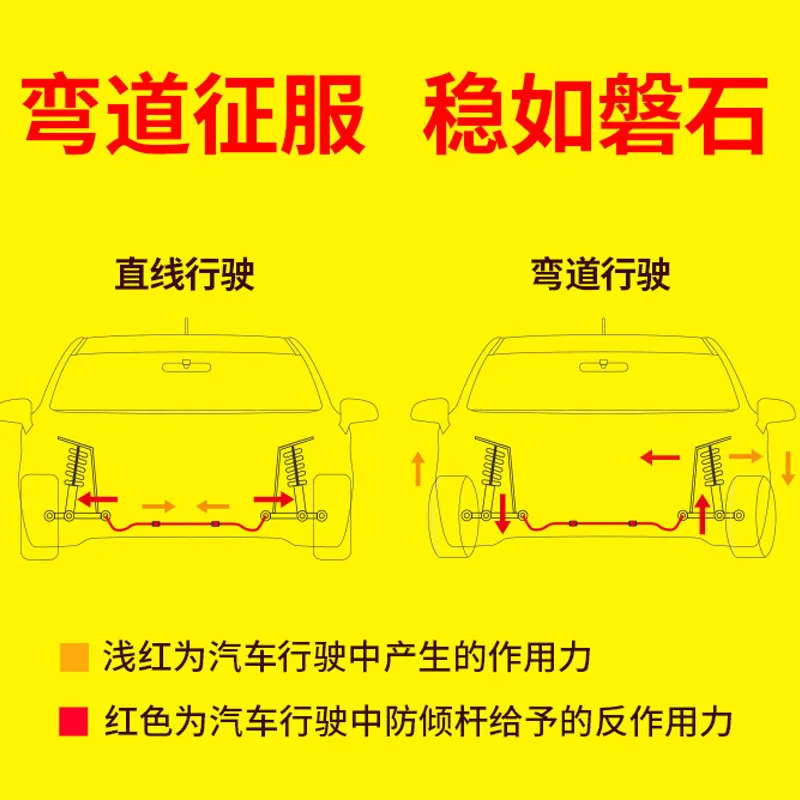 弯道征服 稳如磐石

直线行驶

弯道行驶

浅红为汽车行驶中产生的作用力

红色为汽车行驶中防倾杆给予的反作用力