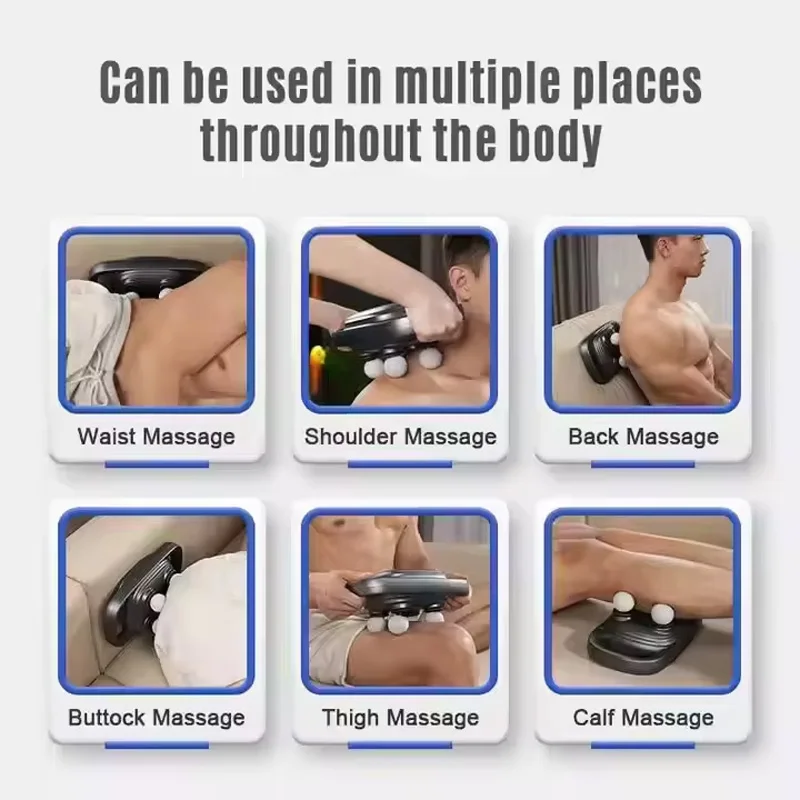 Can be used in multiple places throughout the body

Waist Massage

Shoulder Massage

Back Massage

Buttock Massage

Thigh Massage

Calf Massage