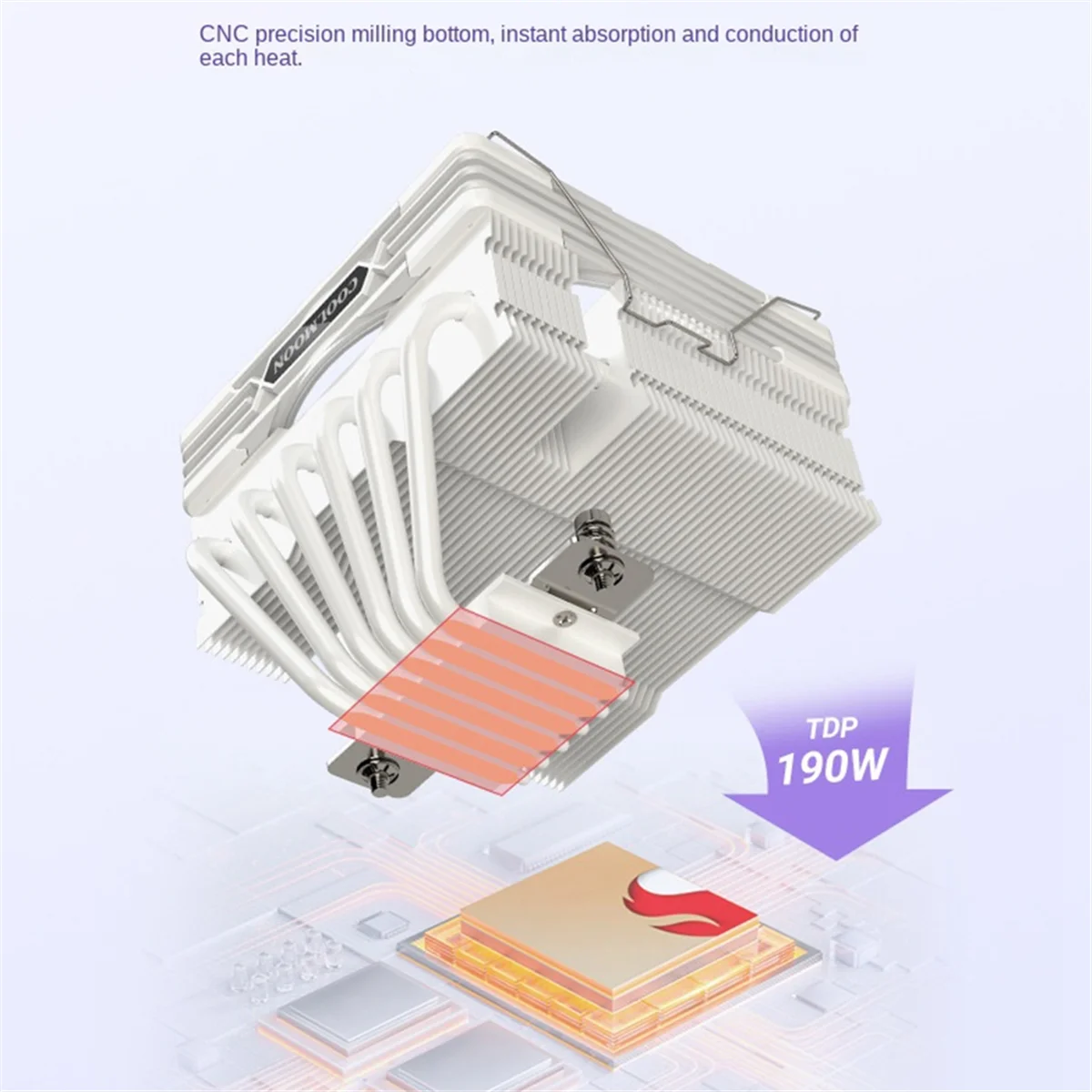 CNC precision milling bottom, instant absorption and conduction of each heat.

COOLMOON

TDP
190W