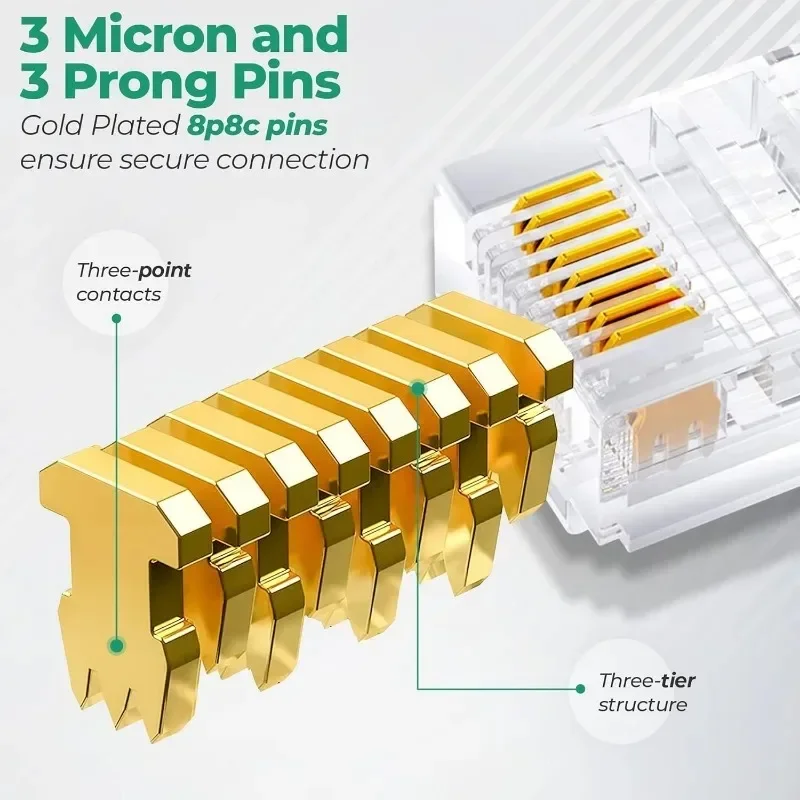 3 Micron and 3 Prong Pins

Gold Plated 8p8c pins ensure secure connection

Three-point contacts

Three-tier structure