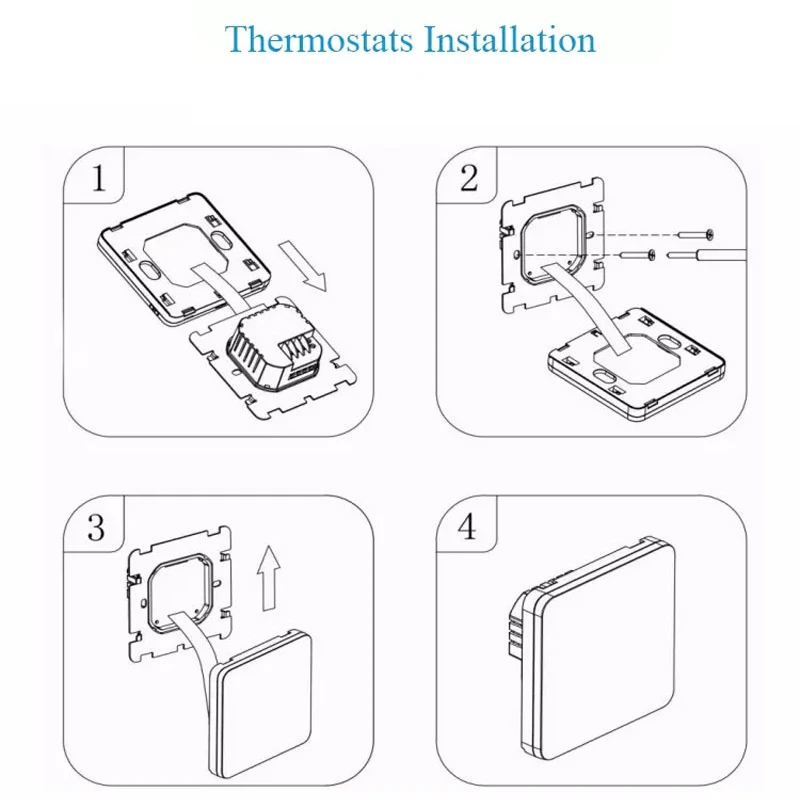 Thermostats Installation

1

2

3

4