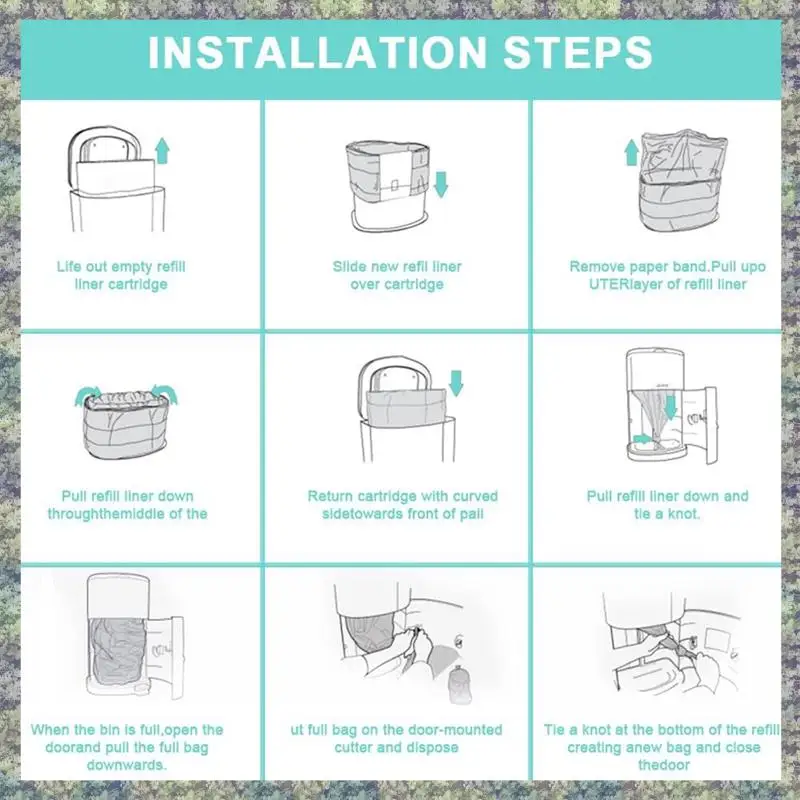 INSTALLATION STEPS

Life out empty refill liner cartridge

Slide new refil liner over cartridge

Remove paper band.Pull upo UTERlayer of refill liner

Pull refill liner down throughthemiddle of the

Return cartridge with curved sidetowards front of pail

Pull refill liner down and tie a knot.

When the bin is full,open the doorand pull the full bag downwards.

ut full bag on the door-mounted cutter and dispose

Tie a knot at the bottom of the refill creating anew bag and close thedoor