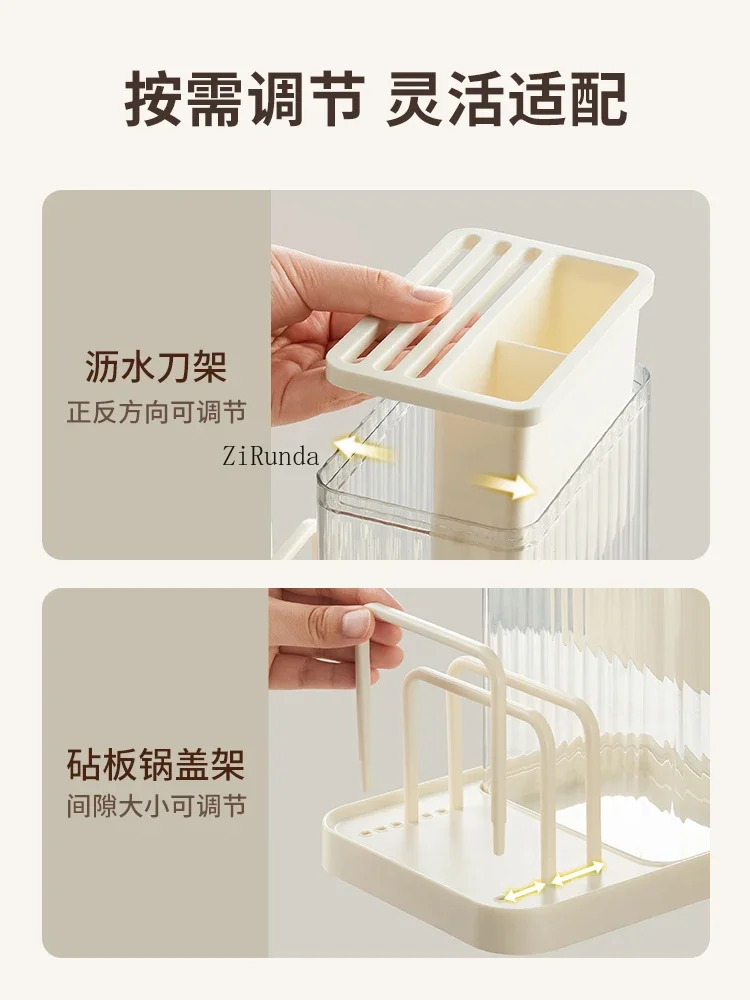 按需调节 灵活适配

沥水刀架
正反方向可调节

ZiRunda

砧板锅盖架
间隙大小可调节