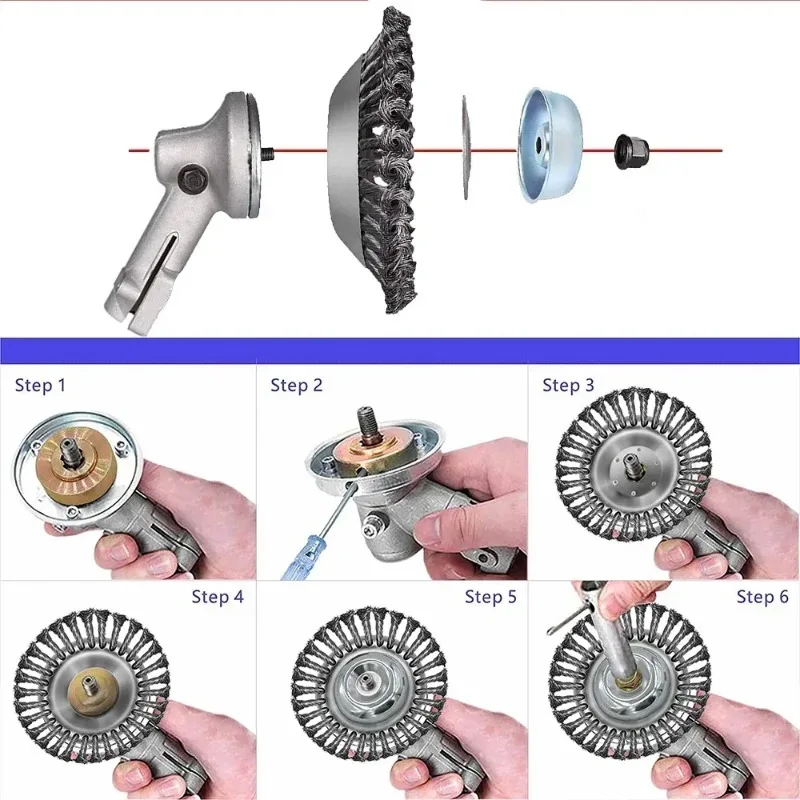 Step 1

Step 2

Step 3

Step 4

Step 5

Step 6