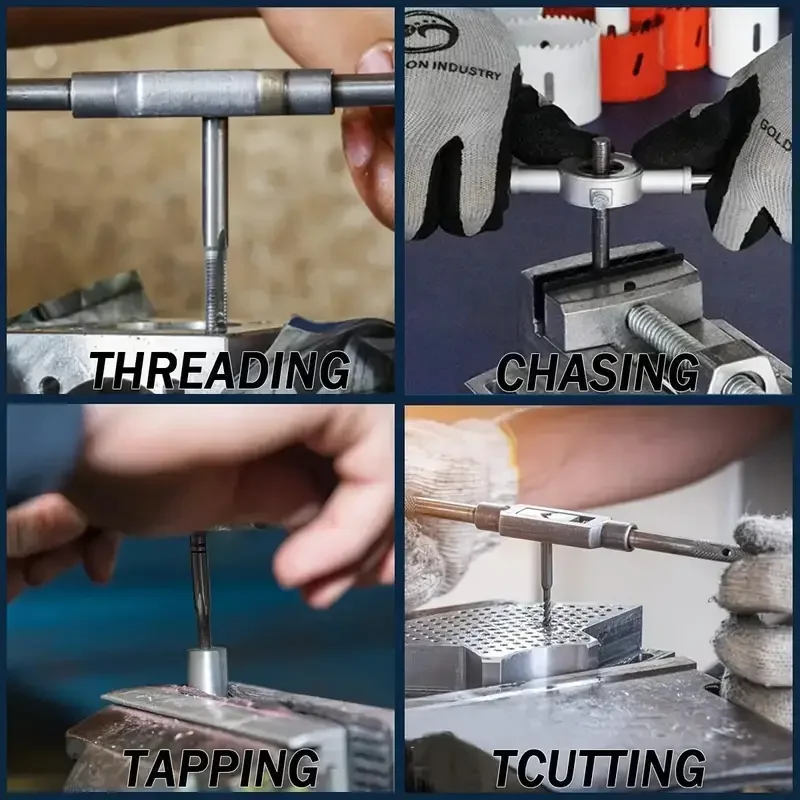 THREADING

ON INDUSTRY

GOLD

CHASING

TAPPING

TCUTTING