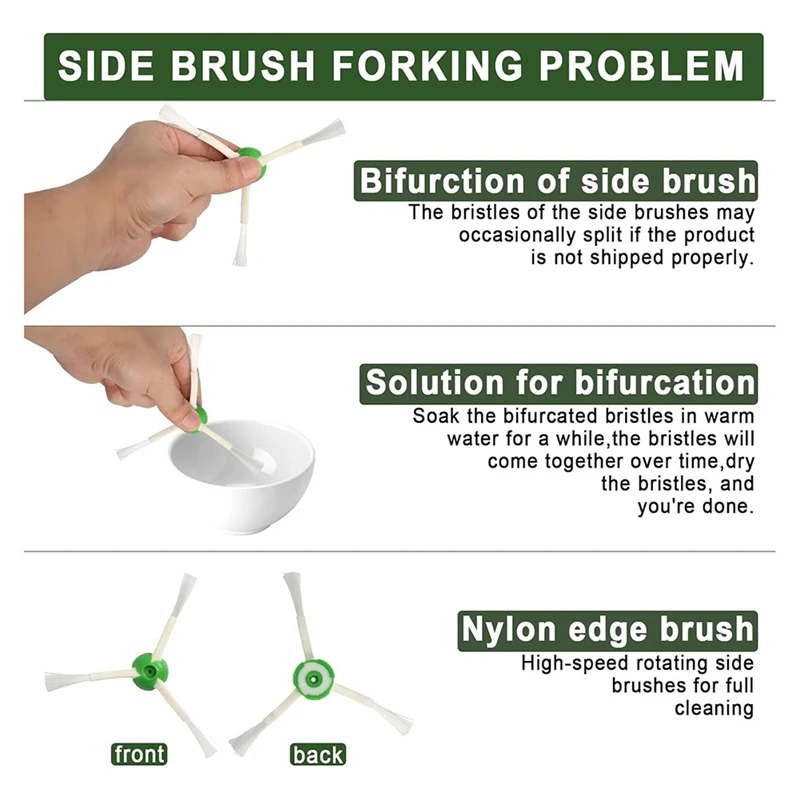 SIDE BRUSH FORKING PROBLEM

Bifurction of side brush
The bristles of the side brushes may occasionally split if the product is not shipped properly.

Solution for bifurcation
Soak the bifurcated bristles in warm water for a while,the bristles will come together over time,dry the bristles, and you're done.

Nylon edge brush
High-speed rotating side brushes for full cleaning

front
back