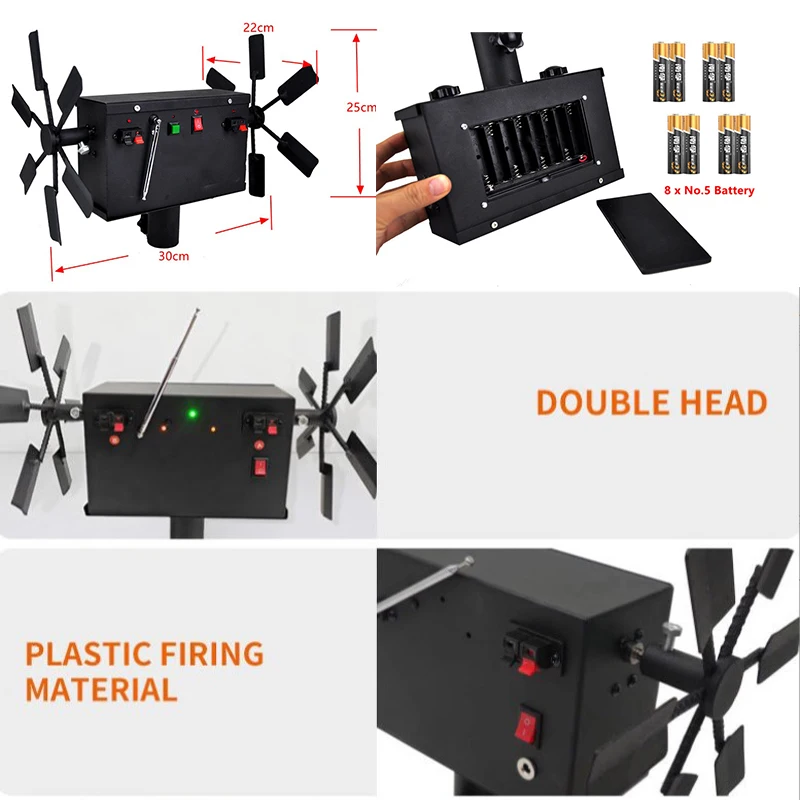 22cm

25cm

30cm

8 x No.5 Battery

DOUBLE HEAD

PLASTIC FIRING MATERIAL