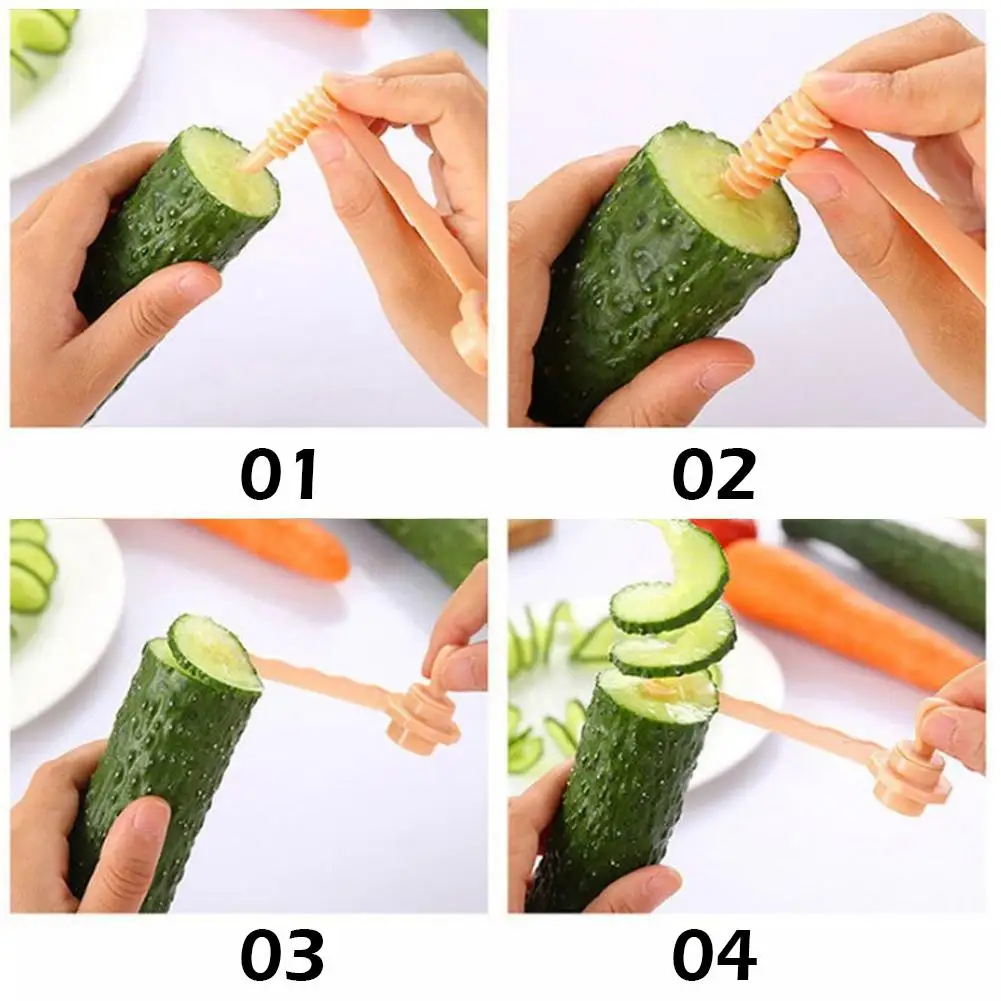 01

02

03

04