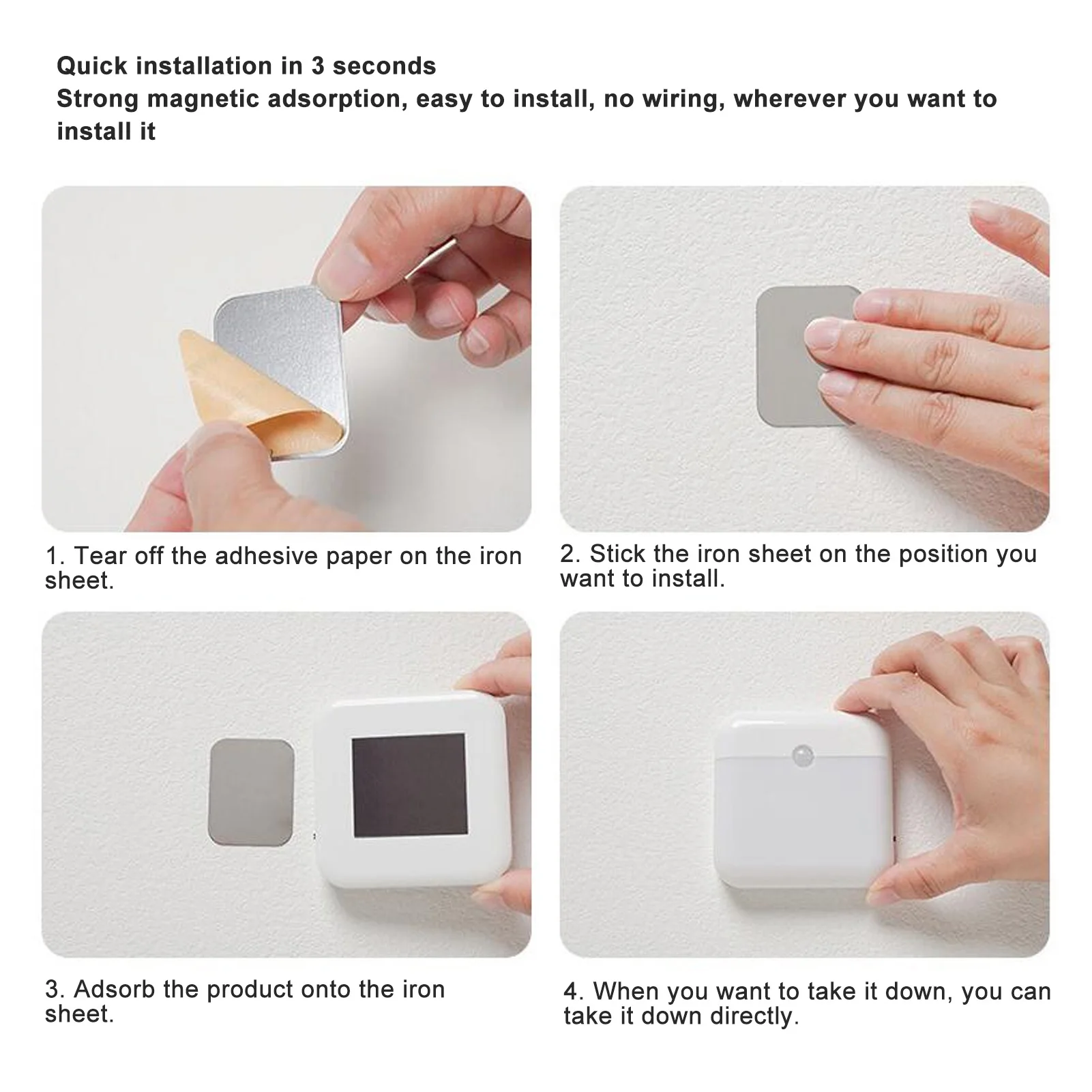 Quick installation in 3 seconds
Strong magnetic adsorption, easy to install, no wiring, wherever you want to install it

1. Tear off the adhesive paper on the iron sheet.

2. Stick the iron sheet on the position you want to install.

3. Adsorb the product onto the iron sheet.

4. When you want to take it down, you can take it down directly.