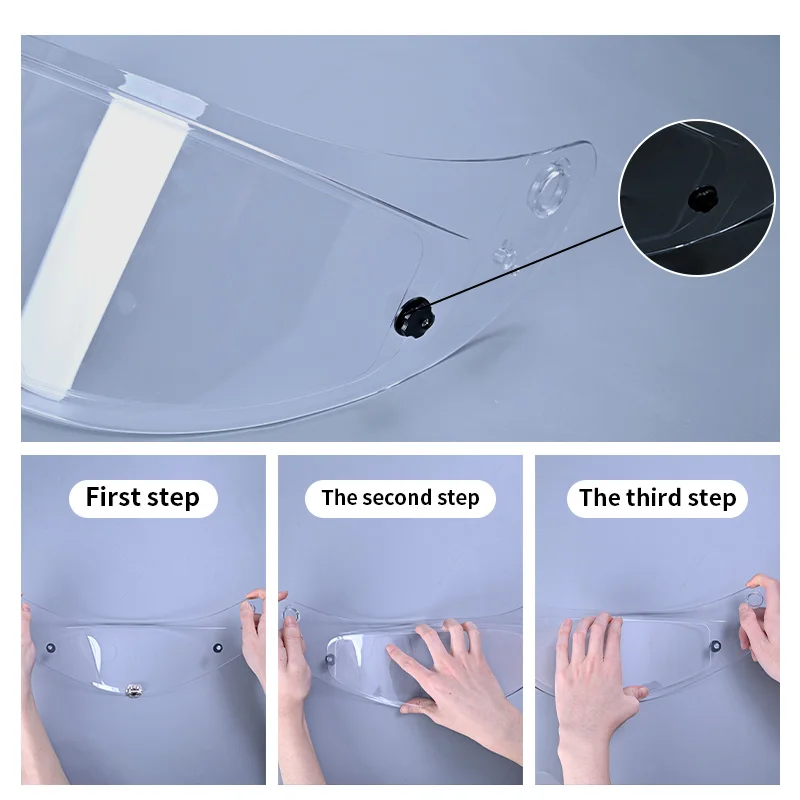 First step

The second step

The third step