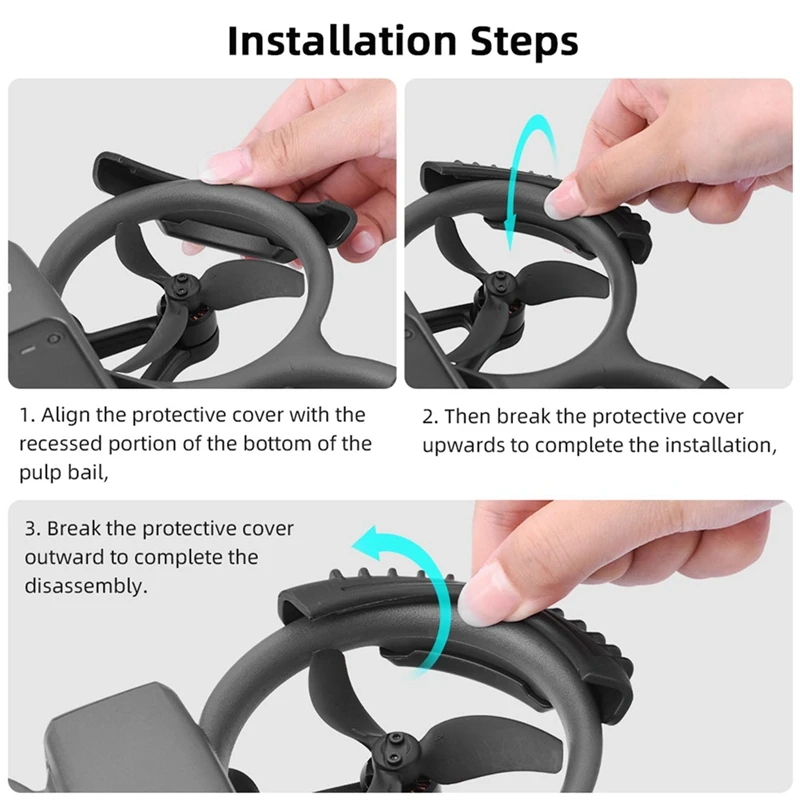 Installation Steps

1. Align the protective cover with the recessed portion of the bottom of the pulp bail,

2. Then break the protective cover upwards to complete the installation,

3. Break the protective cover outward to complete the disassembly.