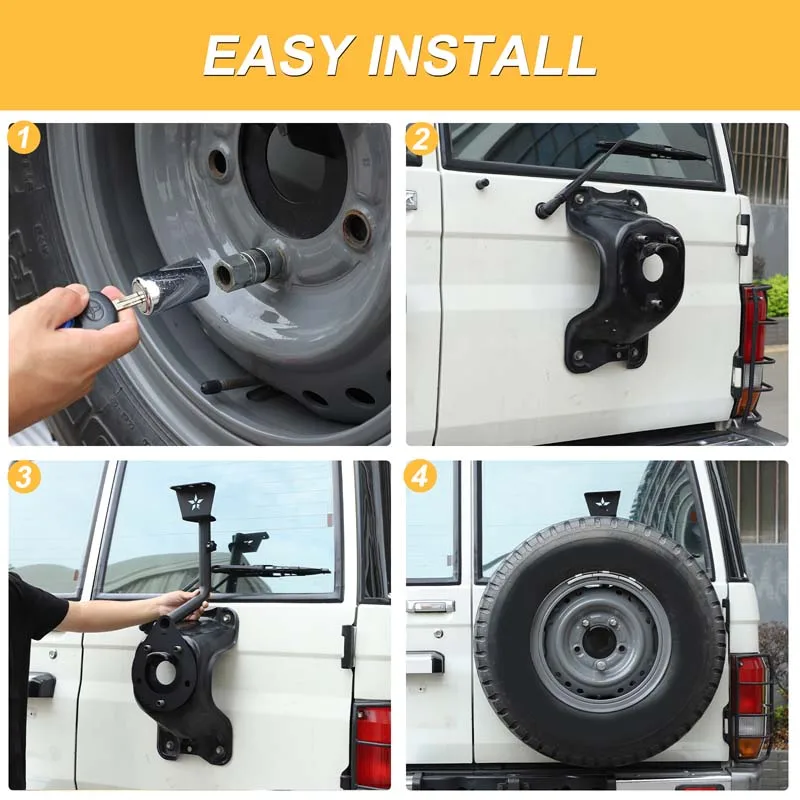 EASY INSTALL

1

2

3

4