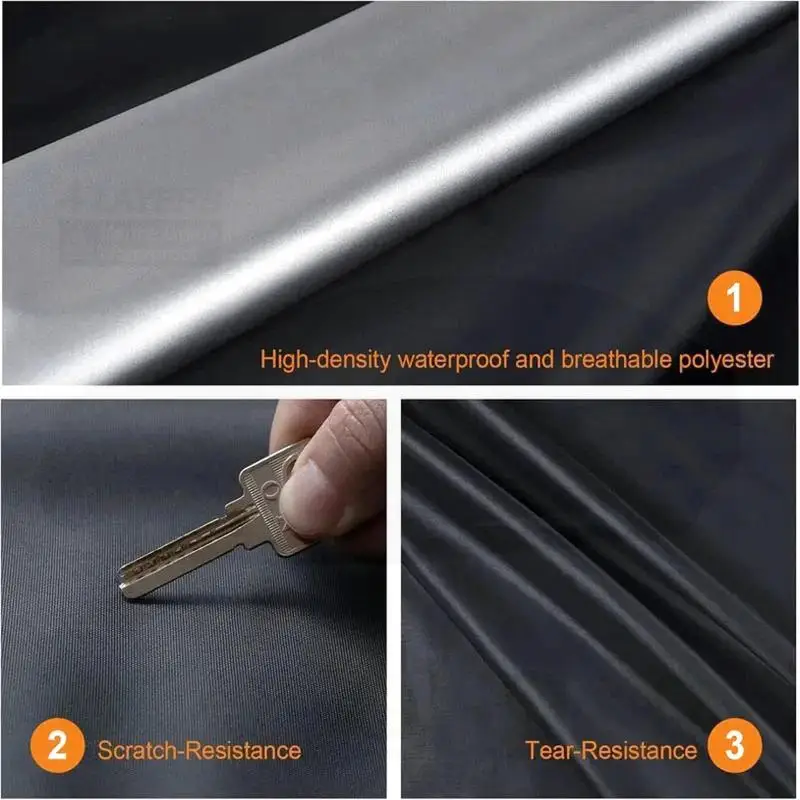 1
High-density waterproof and breathable polyester

2 Scratch-Resistance

Tear-Resistance 3