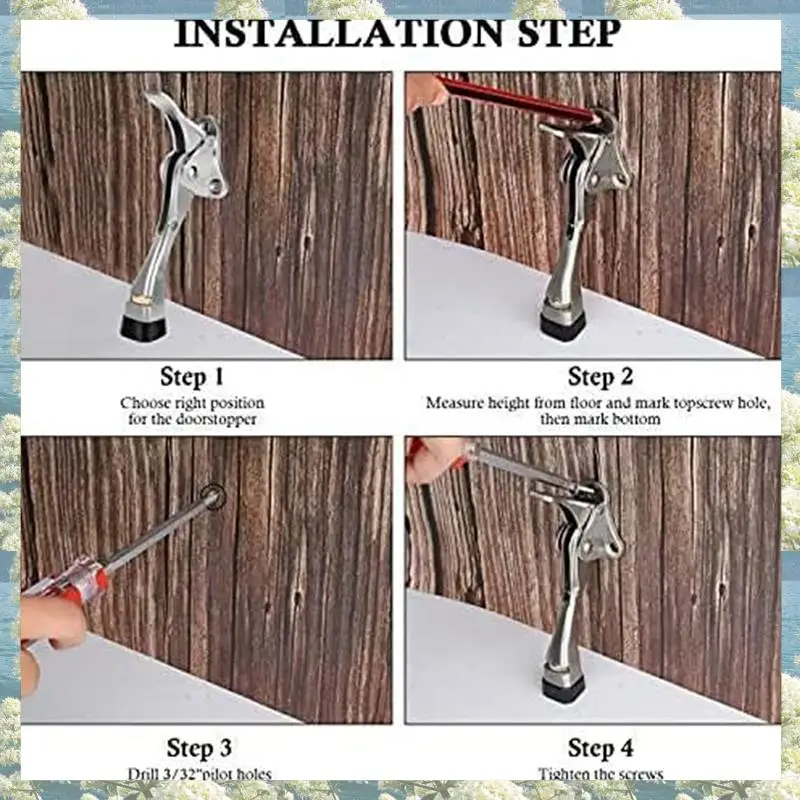 INSTALLATION STEP

Step 1
Choose right position for the doorstopper

Step 2
Measure height from floor and mark topscrew hole, then mark bottom

Step 3
Drill 3/32"pilot holes

Step 4
Tighten the screws