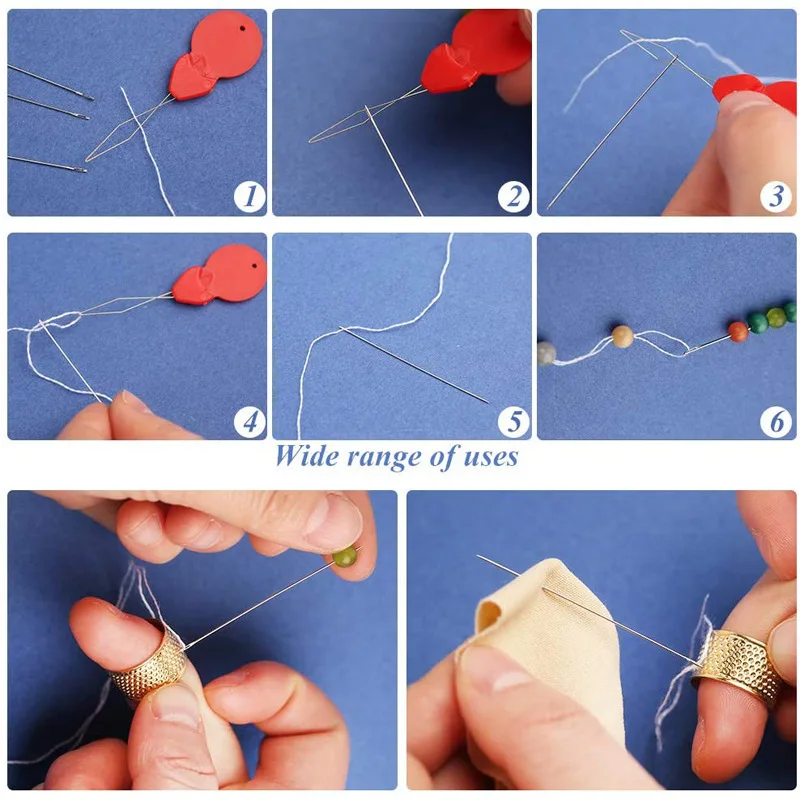 1

2

3

4

5

6

Wide range of uses