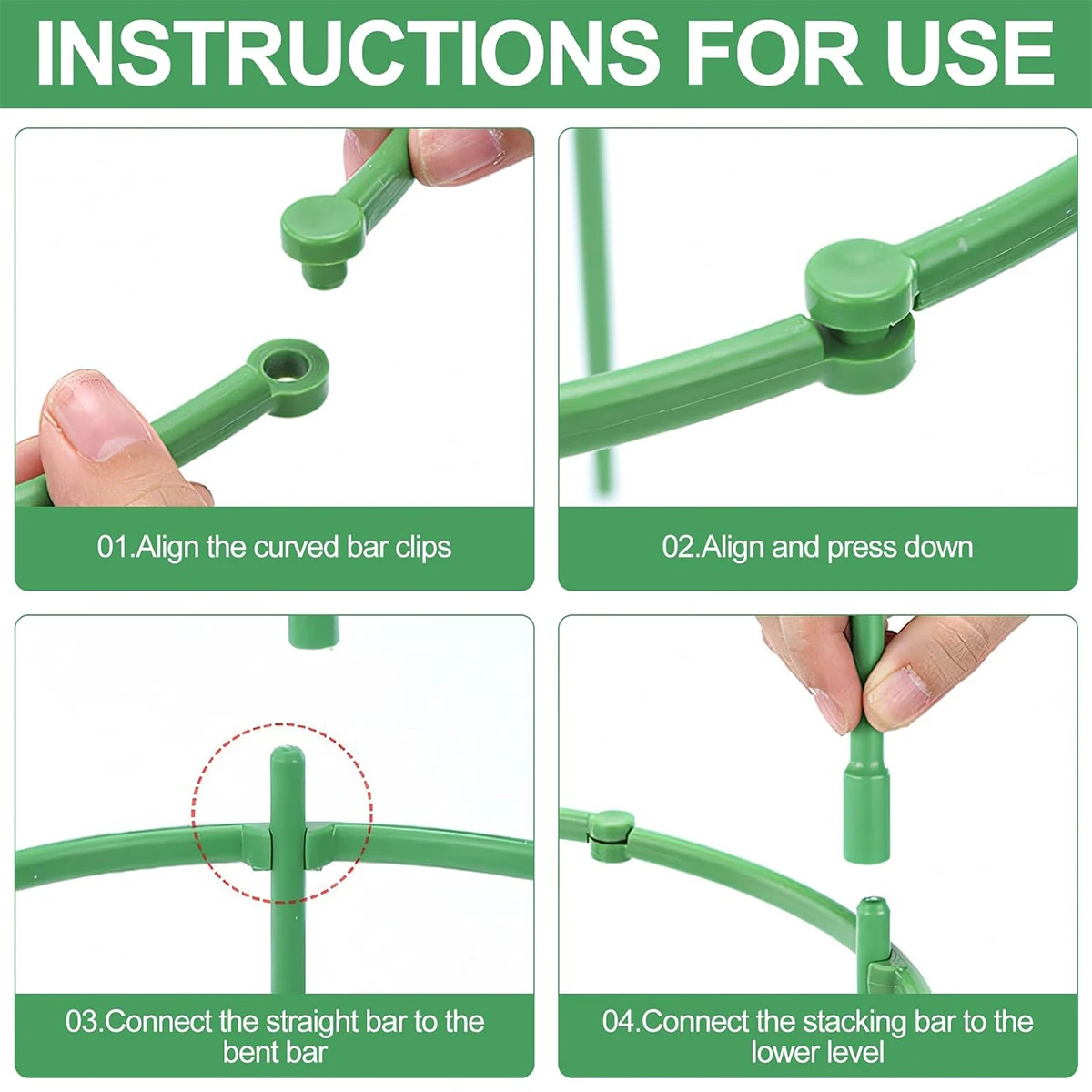 INSTRUCTIONS FOR USE

01.Align the curved bar clips

02.Align and press down

03.Connect the straight bar to the bent bar

04.Connect the stacking bar to the lower level