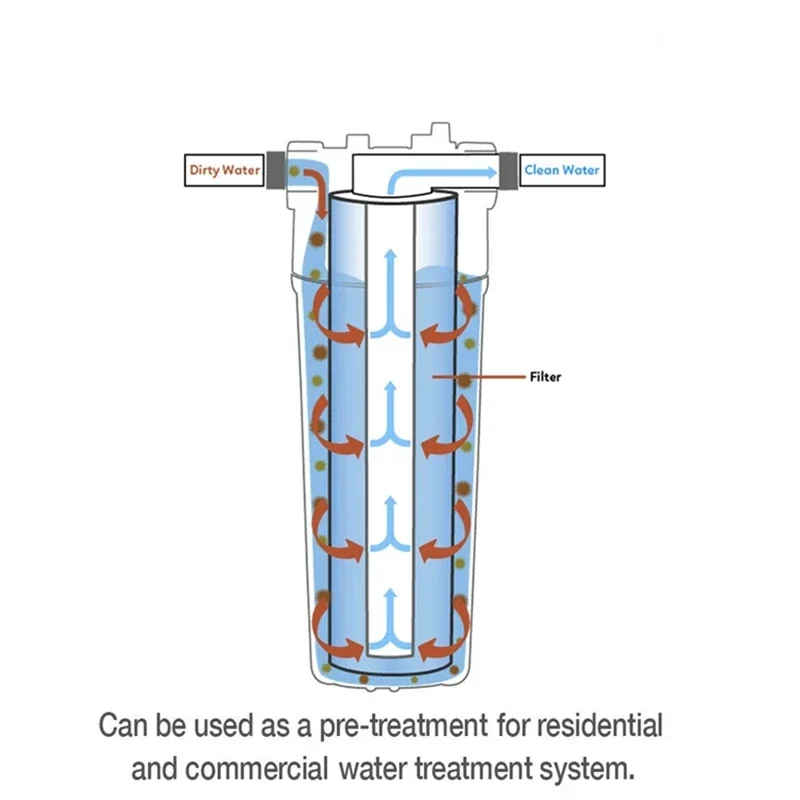 Dirty Water

Clean Water

Filter

Can be used as a pre-treatment for residential and commercial water treatment system.