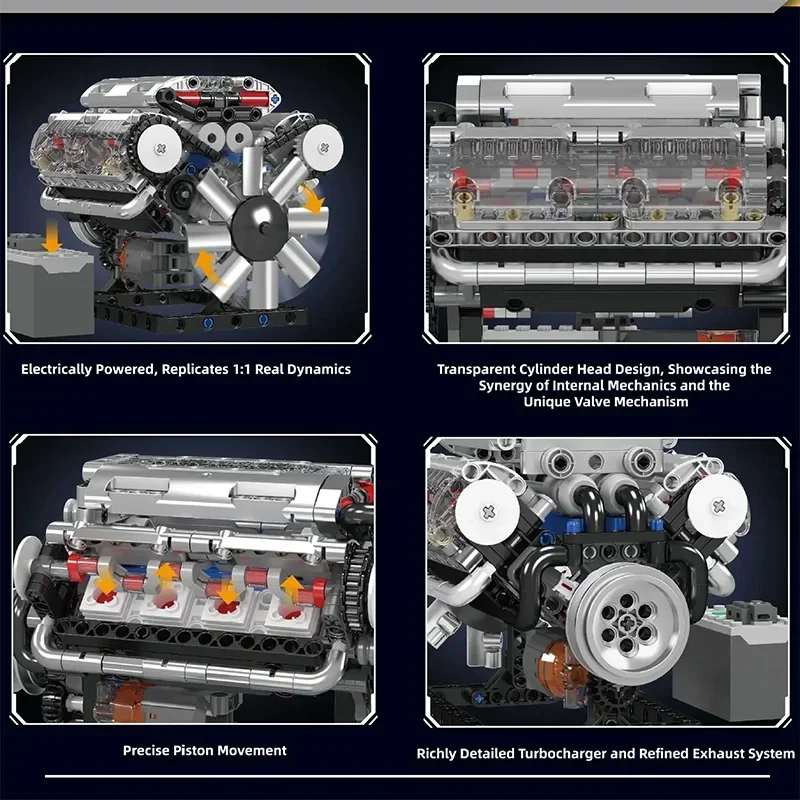 Electrically Powered, Replicates 1:1 Real Dynamics

Transparent Cylinder Head Design, Showcasing the Synergy of Internal Mechanics and the Unique Valve Mechanism

Precise Piston Movement

Richly Detailed Turbocharger and Refined Exhaust System