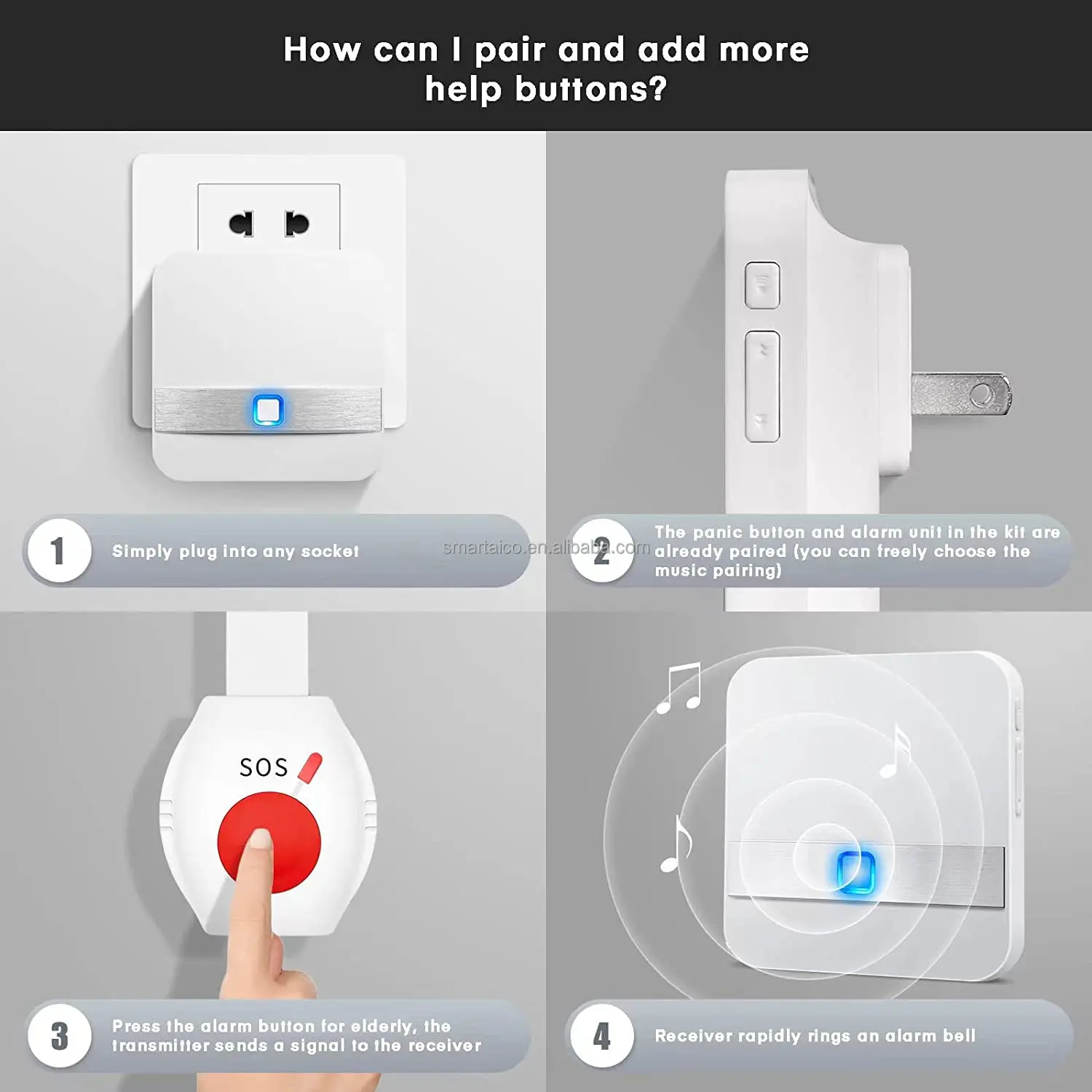 How can I pair and add more help buttons?

1 Simply plug into any socket

smartaico.en.alibaba.com

2 The panic button and alarm unit in the kit are already paired (you can freely choose the music pairing)

SOS

3 Press the alarm button for elderly, the transmitter sends a signal to the receiver

4 Receiver rapidly rings an alarm bell