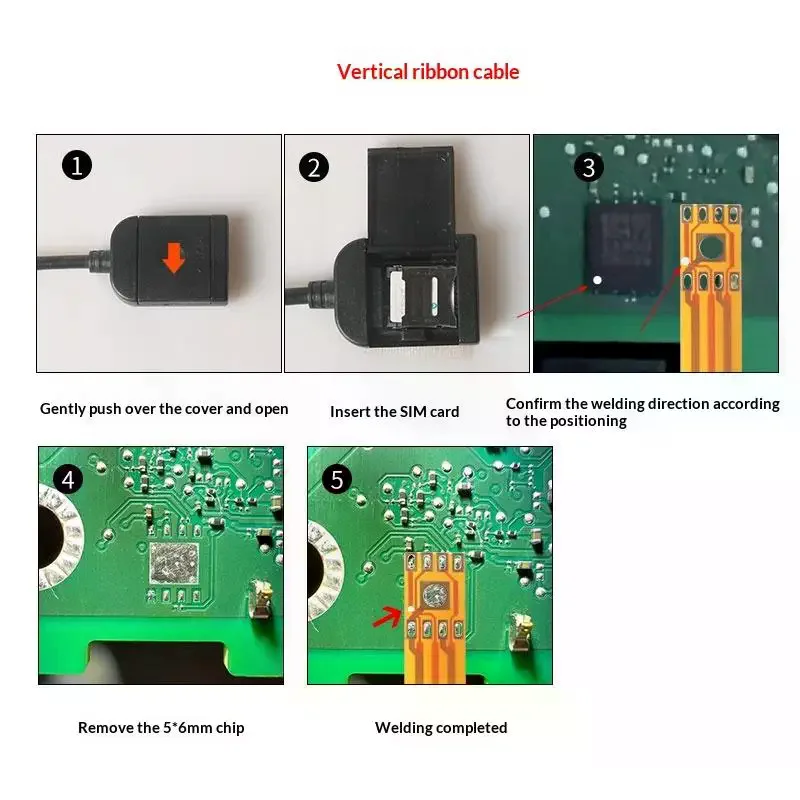 Vertical ribbon cable

1

2

3

Gently push over the cover and open

Insert the SIM card

Confirm the welding direction according to the positioning

4

5

Remove the 5*6mm chip

Welding completed