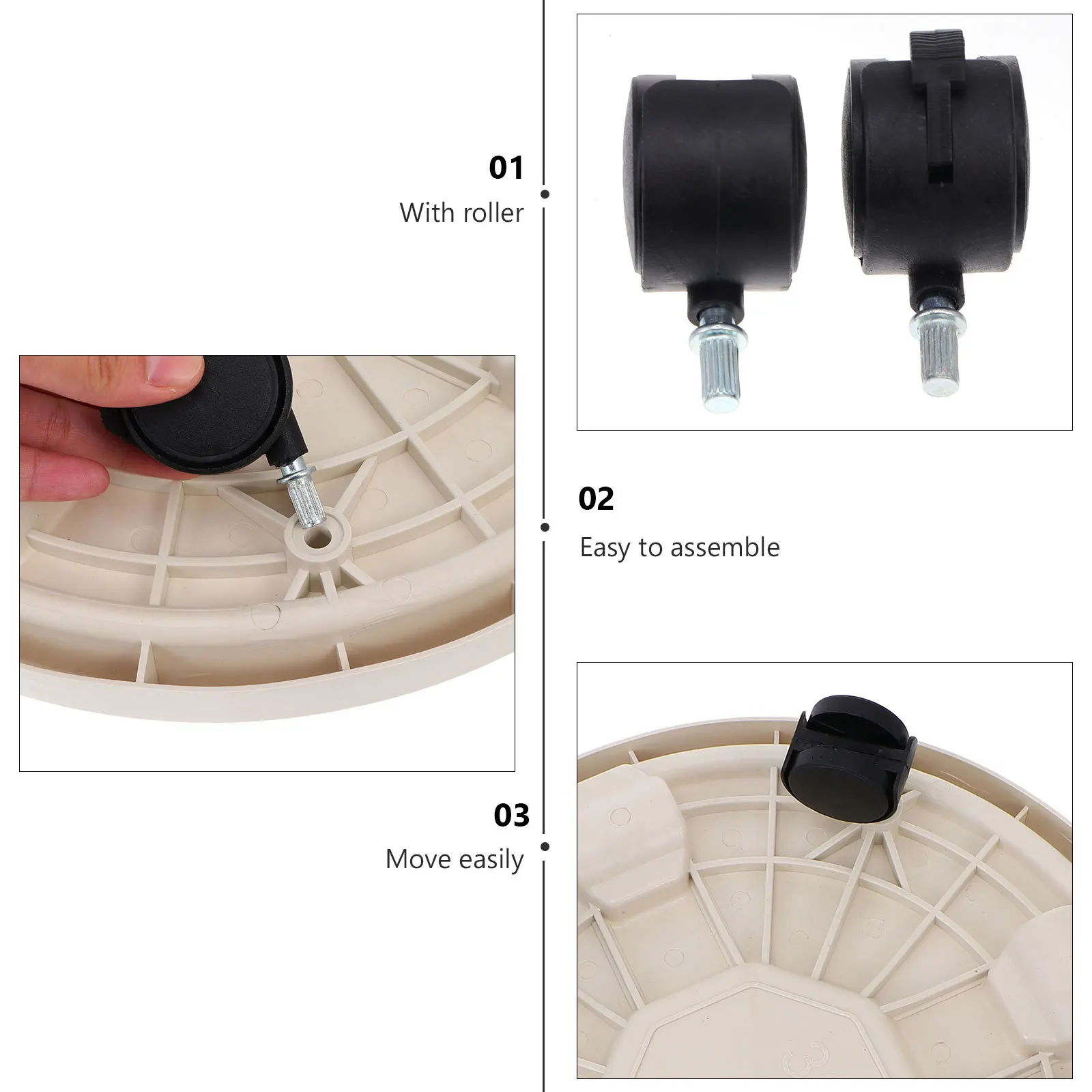 01
With roller

02
Easy to assemble

03
Move easily