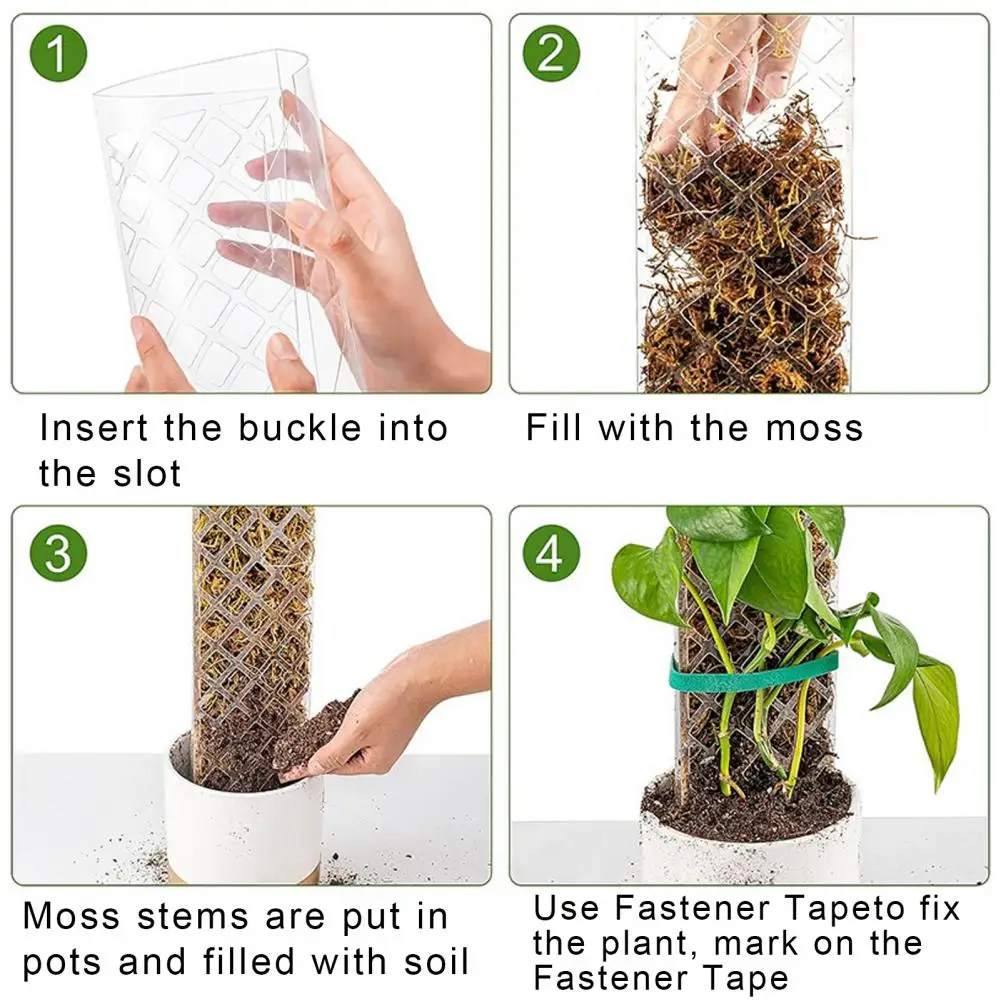 1

Insert the buckle into the slot

2

Fill with the moss

3

Moss stems are put in pots and filled with soil

4

Use Fastener Tapeto fix the plant, mark on the Fastener Tape