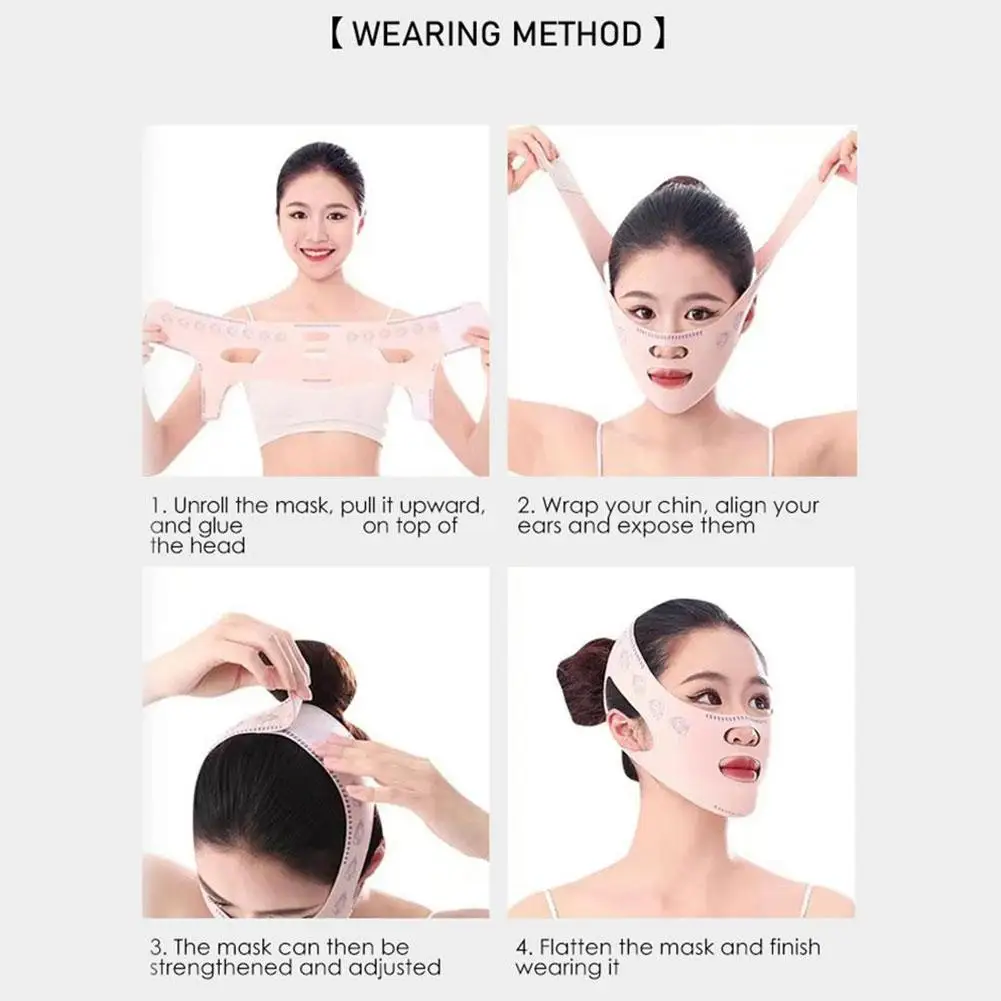 【 WEARING METHOD 】

1. Unroll the mask, pull it upward, and glue on top of the head

2. Wrap your chin, align your ears and expose them

3. The mask can then be strengthened and adjusted

4. Flatten the mask and finish wearing it