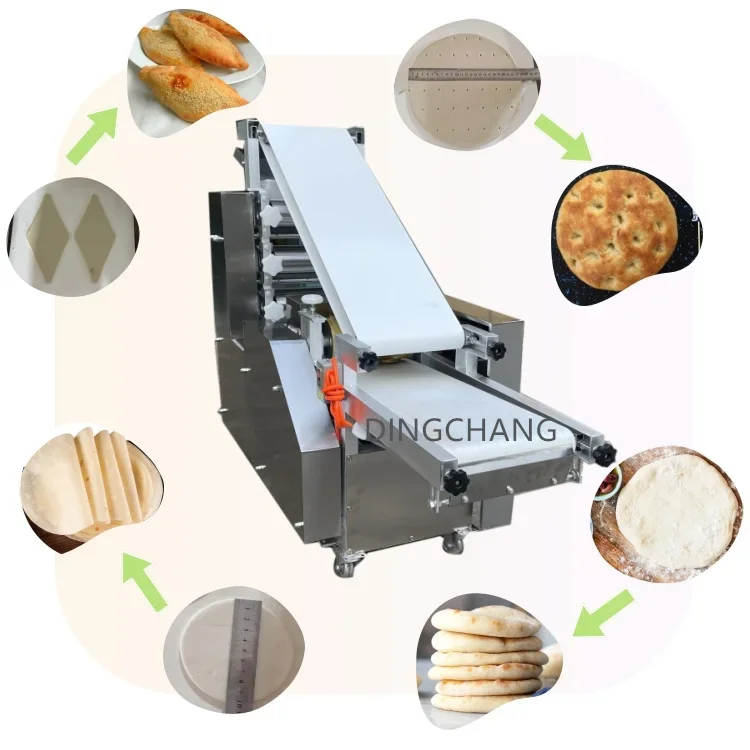 DINGCHANG