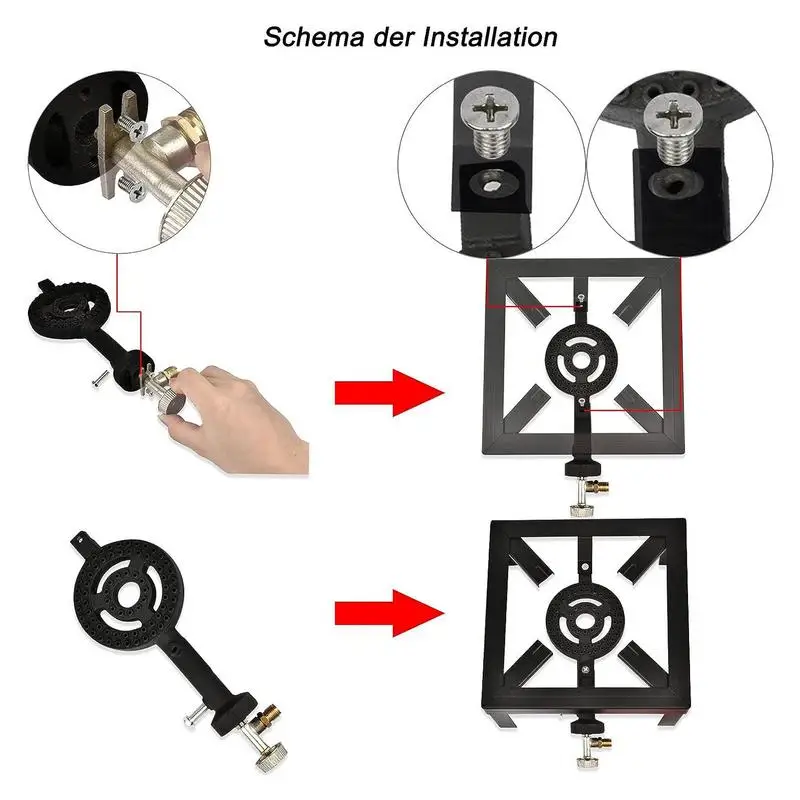 Schema der Installation