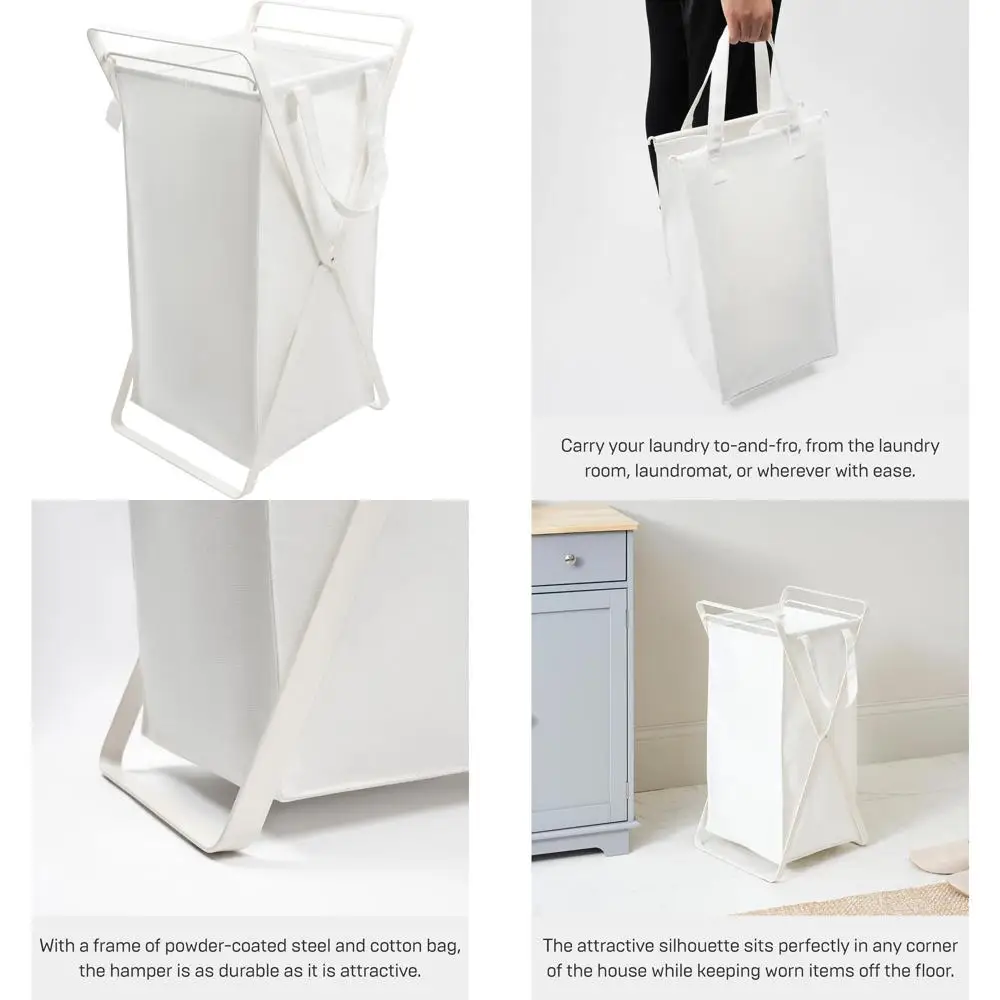 Carry your laundry to-and-fro, from the laundry room, laundromat, or wherever with ease.

With a frame of powder-coated steel and cotton bag, the hamper is as durable as it is attractive.

The attractive silhouette sits perfectly in any corner of the house while keeping worn items off the floor.