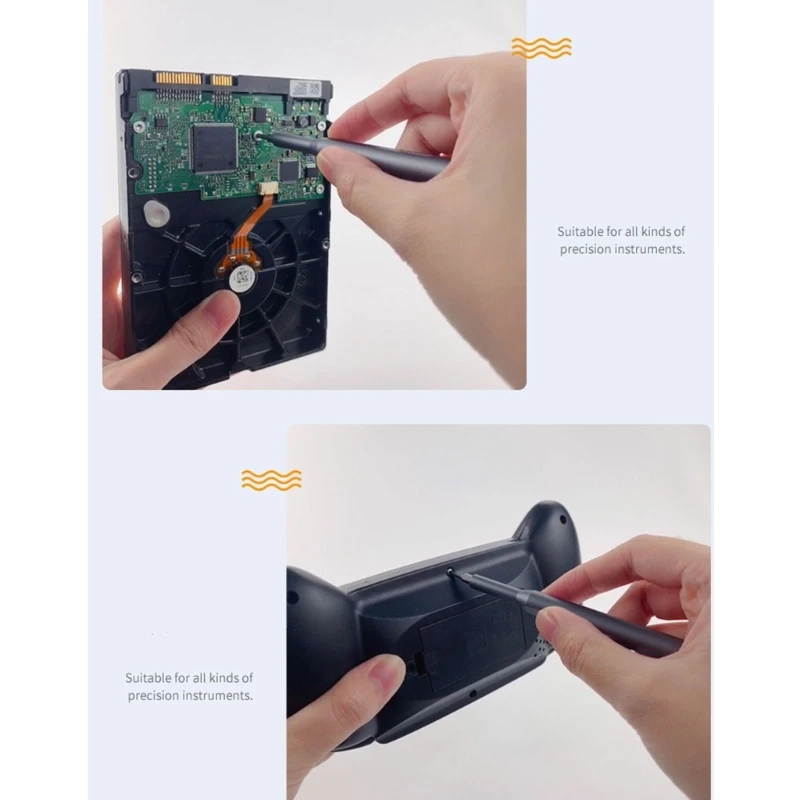 Suitable for all kinds of precision instruments.

Suitable for all kinds of precision instruments.