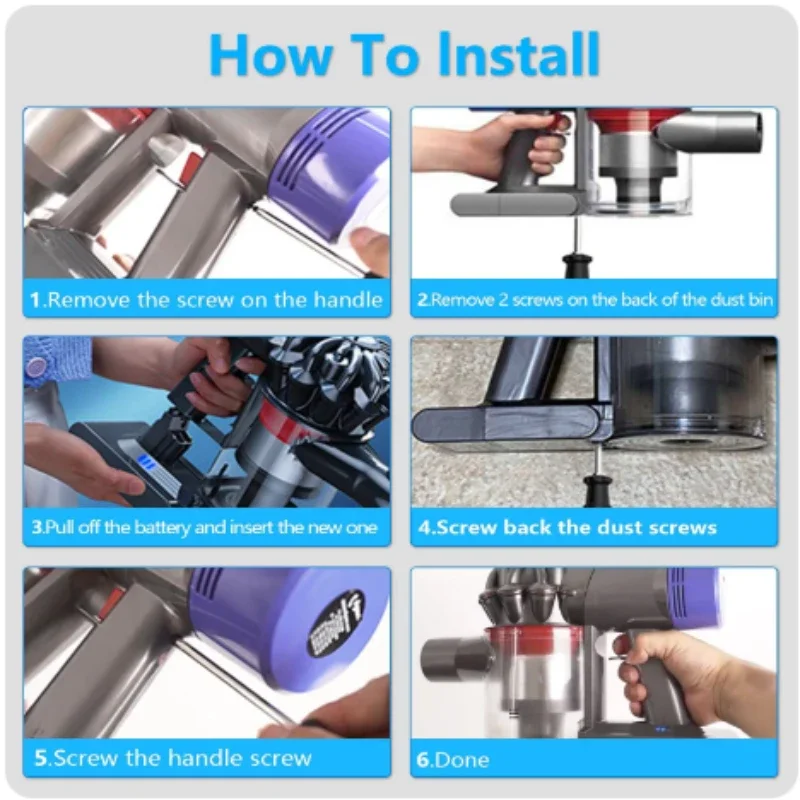 How To Install

1.Remove the screw on the handle

2.Remove 2 screws on the back of the dust bin

3.Pull off the battery and insert the new one

4.Screw back the dust screws

5.Screw the handle screw

6.Done