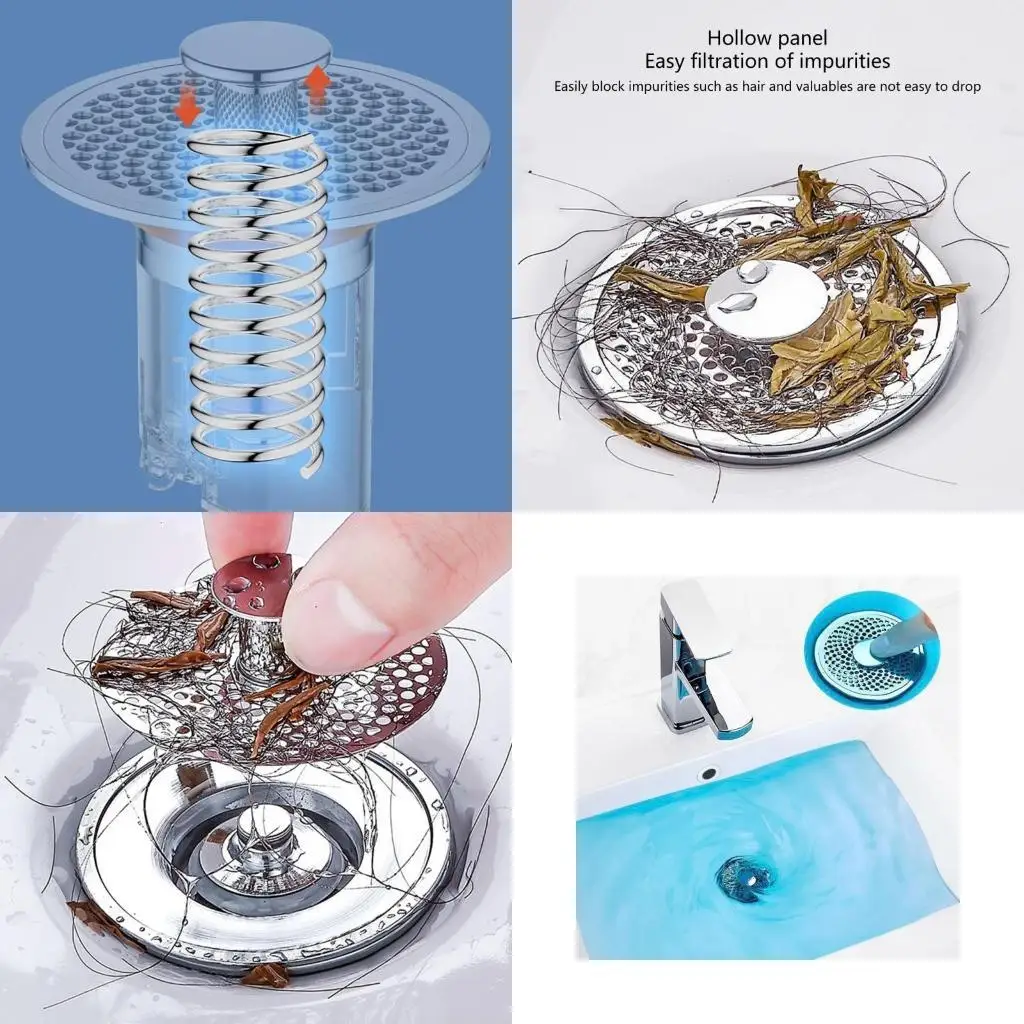 Hollow panel
Easy filtration of impurities
Easily block impurities such as hair and valuables are not easy to drop