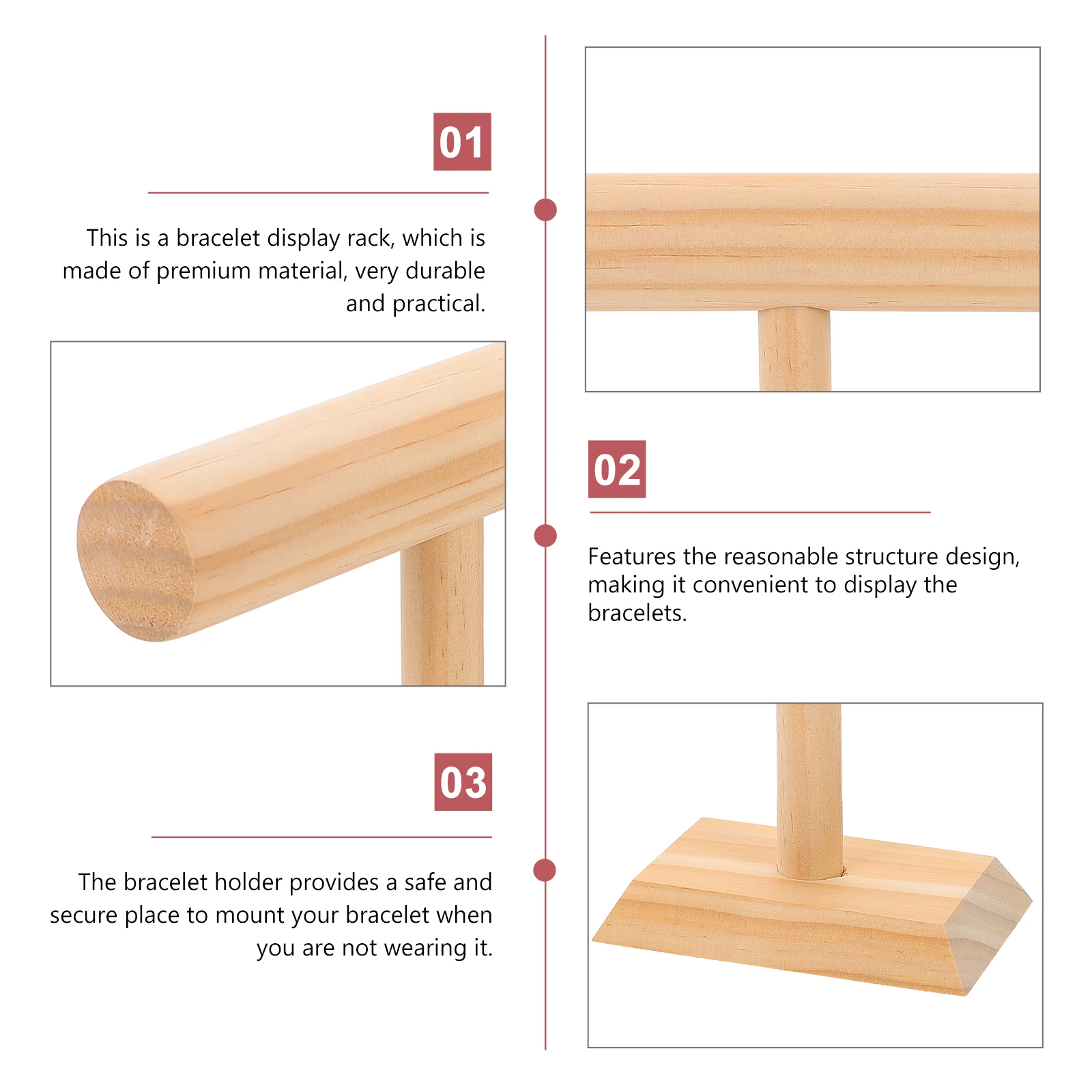 01

This is a bracelet display rack, which is made of premium material, very durable and practical.

02

Features the reasonable structure design, making it convenient to display the bracelets.

03

The bracelet holder provides a safe and secure place to mount your bracelet when you are not wearing it.