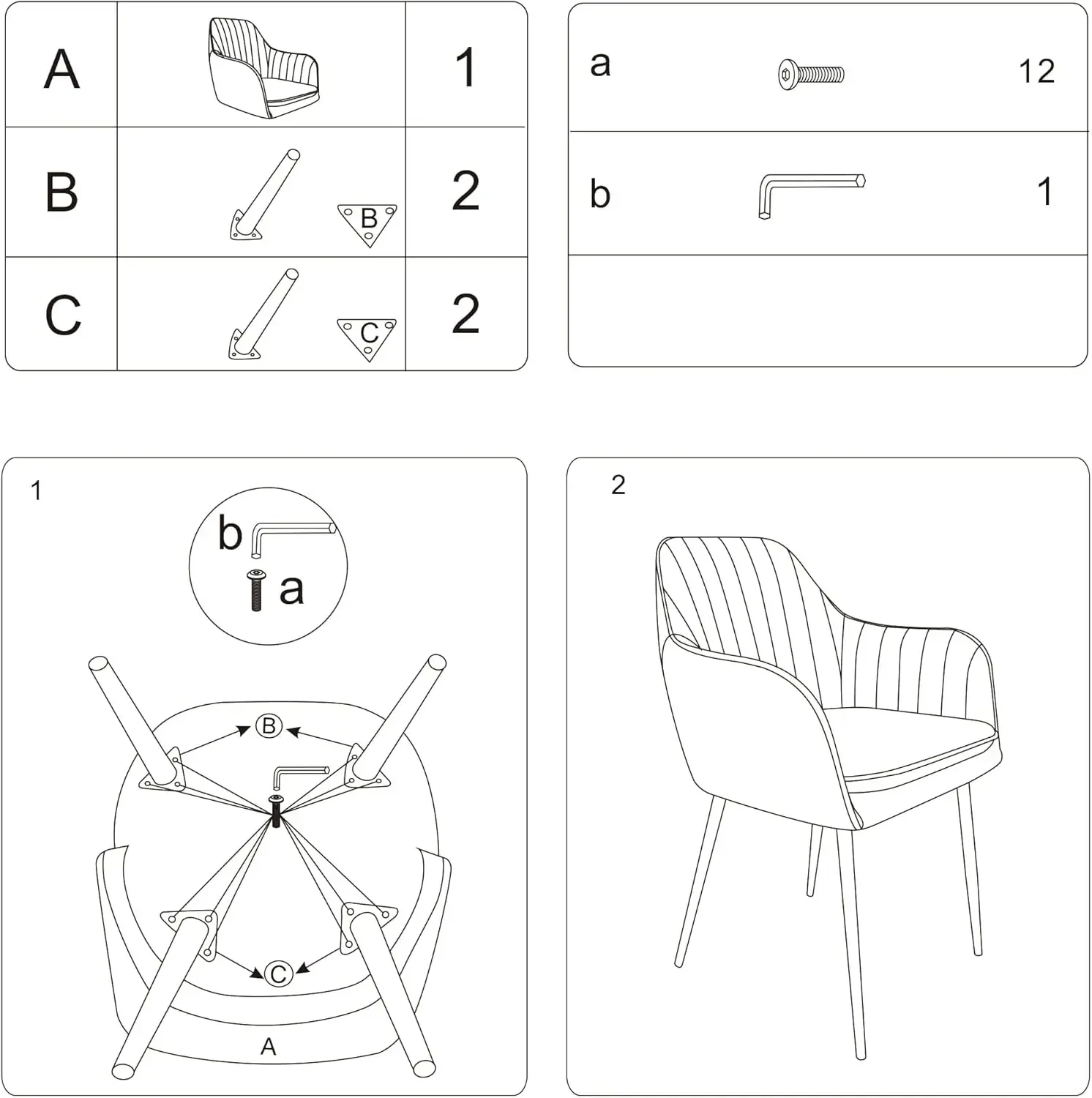 | A | | 1 |
|---|---|---|
| B | B | 2 |
| C | C | 2 |

| a | | 12 |
|---|---|---|
| b | | 1 |

1

b

a

B

C

A

2