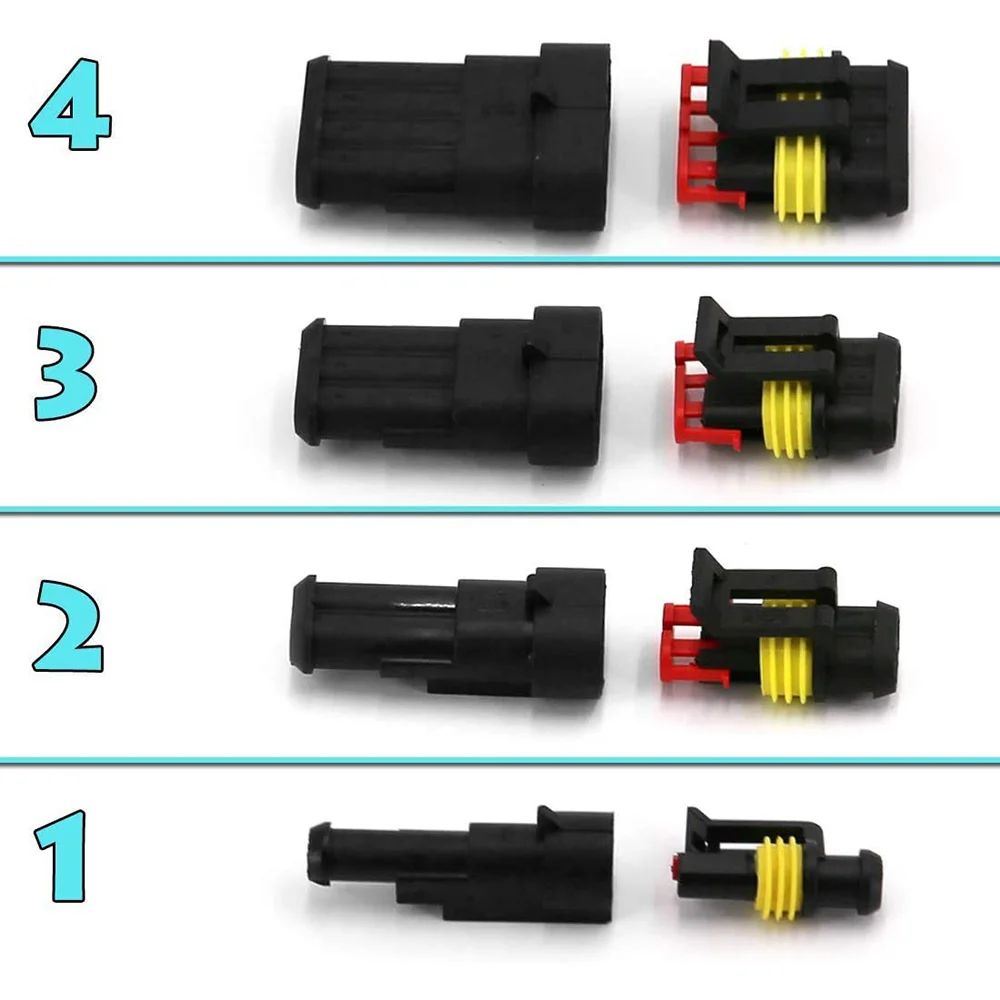 4

3

2

1