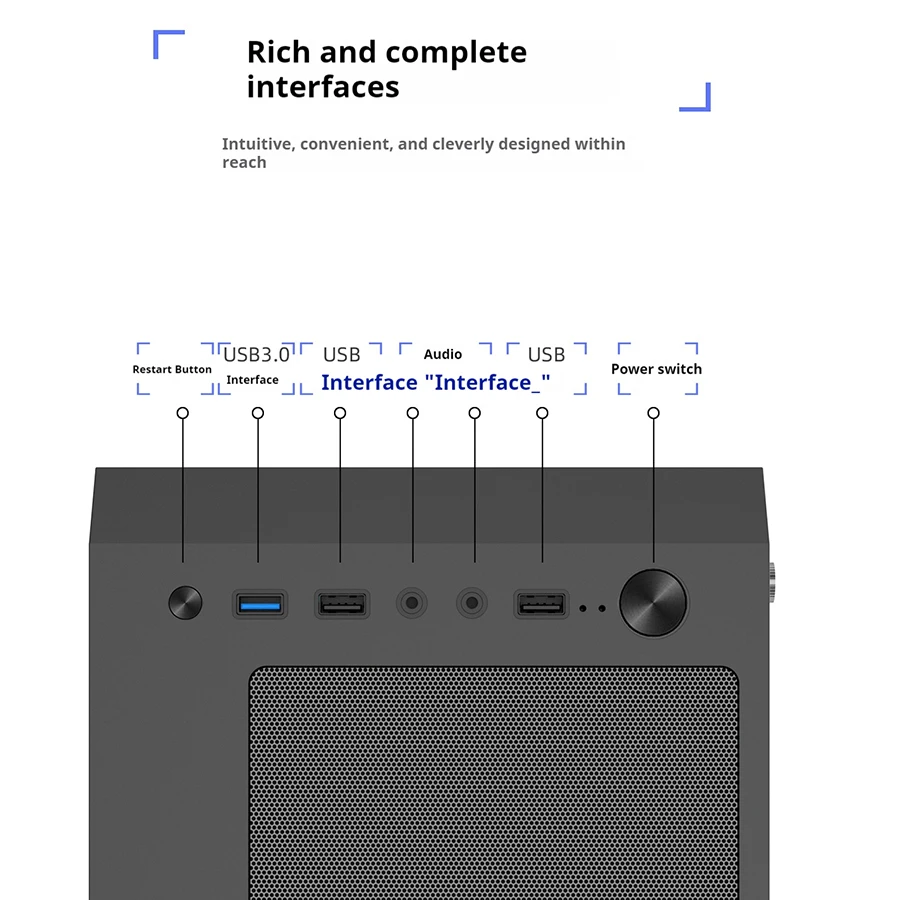 Rich and complete interfaces

Intuitive, convenient, and cleverly designed within reach

Restart Button

USB3.0 Interface

USB

Audio

USB

Interface "Interface_"

Power switch