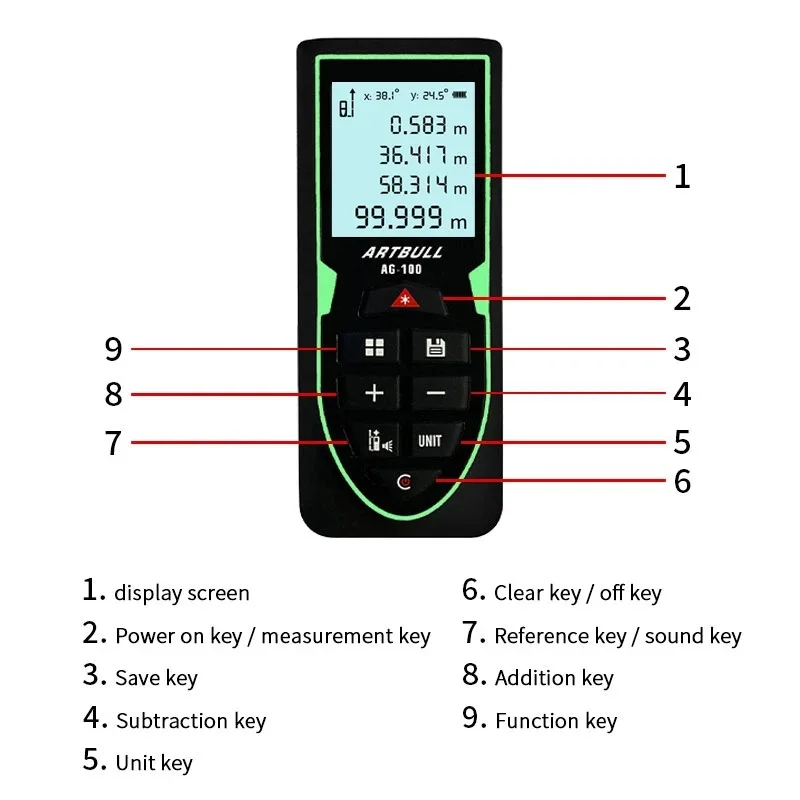 x: 38.1° y: 24.5°
0.583 m
36.417 m
58.314 m
99.999 m
ARTBULL
AG-100
UNIT

1
2
3
4
5
6
9
8
7

1. display screen
2. Power on key / measurement key
3. Save key
4. Subtraction key
5. Unit key

6. Clear key / off key
7. Reference key / sound key
8. Addition key
9. Function key