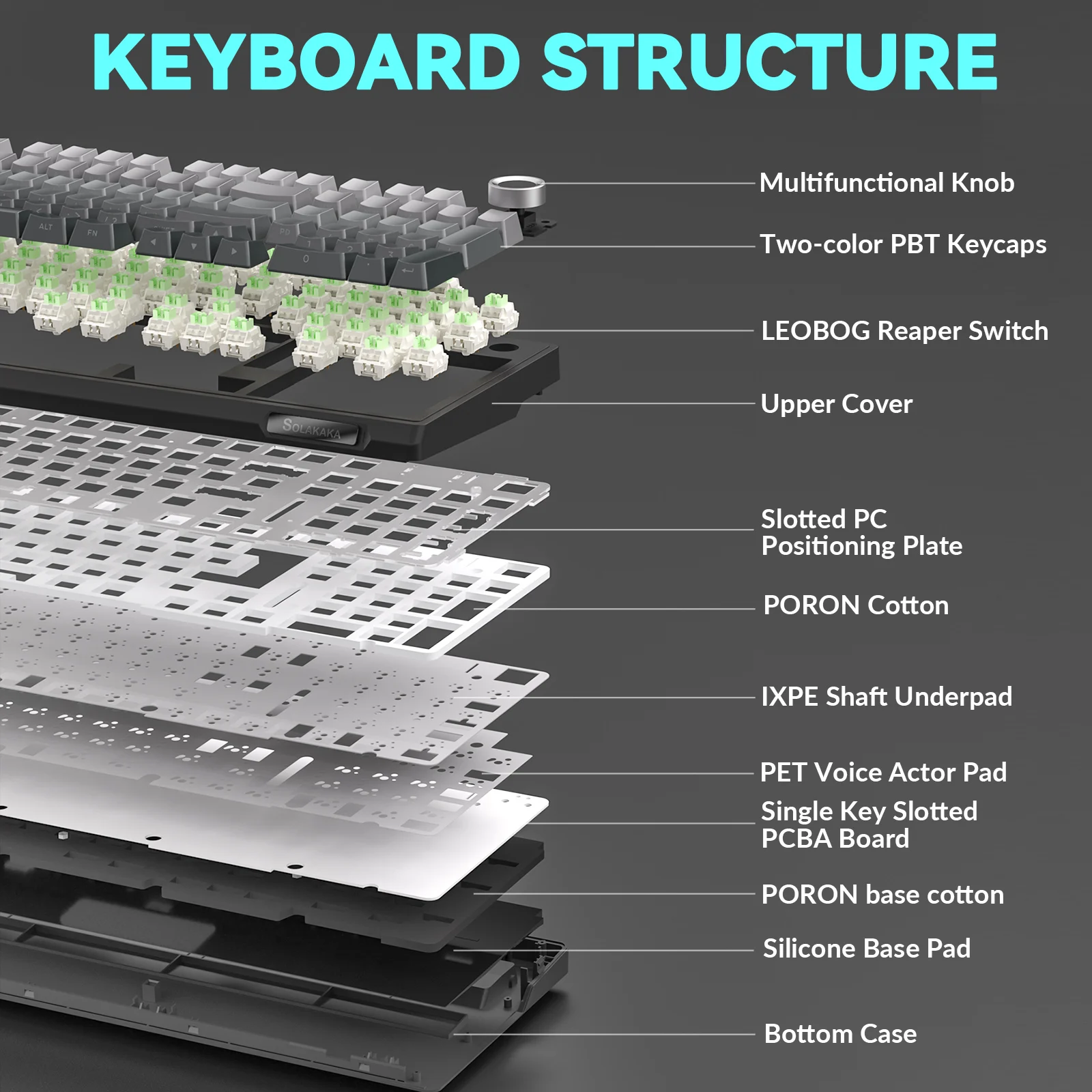 KEYBOARD STRUCTURE

ALT FN PD 0

SOLAKAKA

Multifunctional Knob

Two-color PBT Keycaps

LEOBOG Reaper Switch

Upper Cover

Slotted PC Positioning Plate

PORON Cotton

IXPE Shaft Underpad

PET Voice Actor Pad

Single Key Slotted PCBA Board

PORON base cotton

Silicone Base Pad

Bottom Case