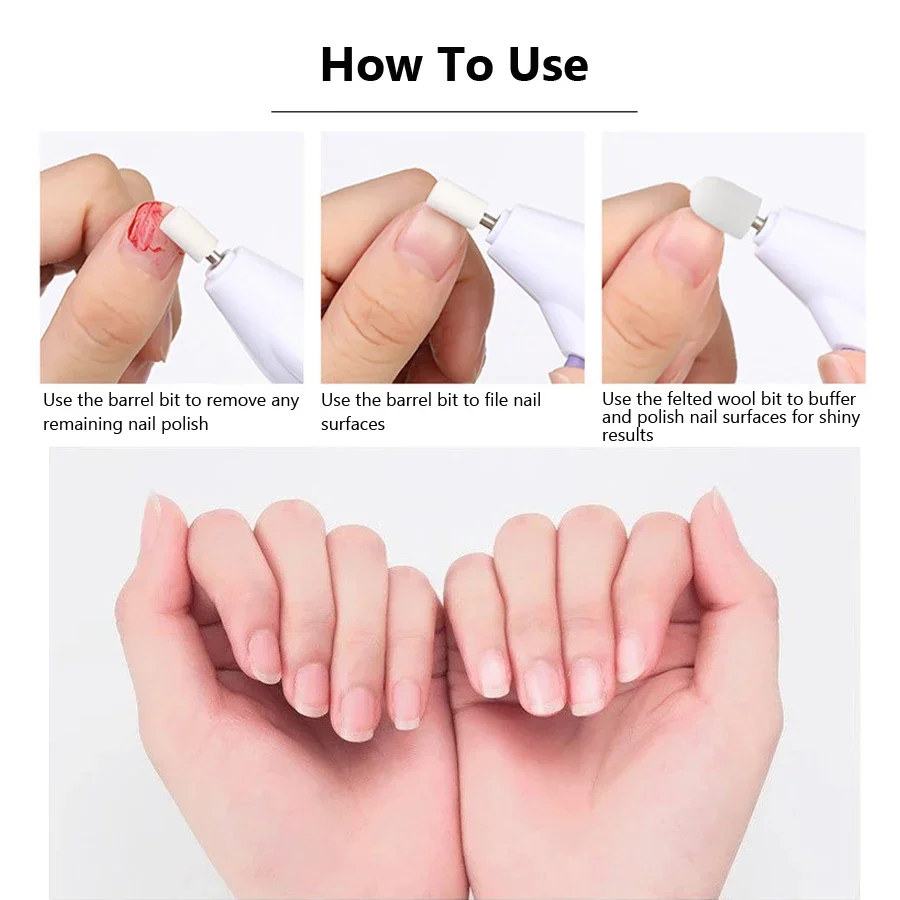 How To Use

Use the barrel bit to remove any remaining nail polish

Use the barrel bit to file nail surfaces

Use the felted wool bit to buffer and polish nail surfaces for shiny results