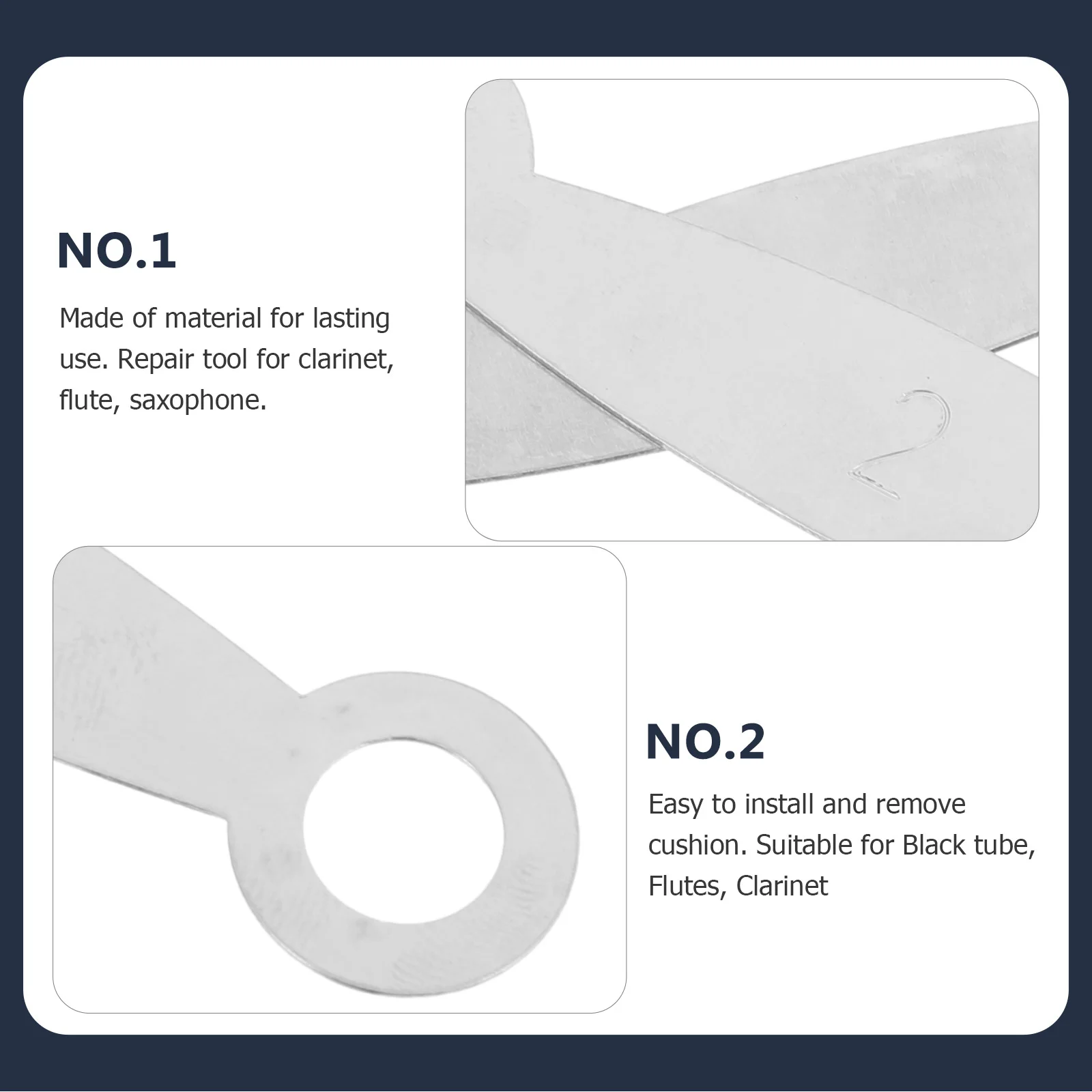 NO.1

Made of material for lasting use. Repair tool for clarinet, flute, saxophone.

2

NO.2

Easy to install and remove cushion. Suitable for Black tube, Flutes, Clarinet