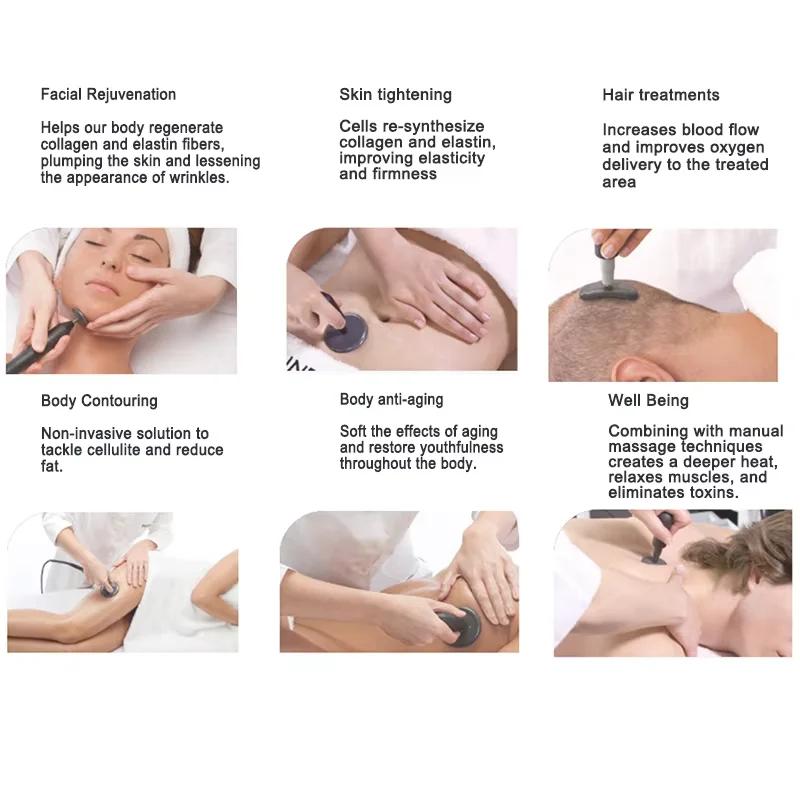 Facial Rejuvenation

Helps our body regenerate collagen and elastin fibers, plumping the skin and lessening the appearance of wrinkles.

Skin tightening

Cells re-synthesize collagen and elastin, improving elasticity and firmness

Hair treatments

Increases blood flow and improves oxygen delivery to the treated area

Body Contouring

Non-invasive solution to tackle cellulite and reduce fat.

Body anti-aging

Soft the effects of aging and restore youthfulness throughout the body.

Well Being

Combining with manual massage techniques creates a deeper heat, relaxes muscles, and eliminates toxins.