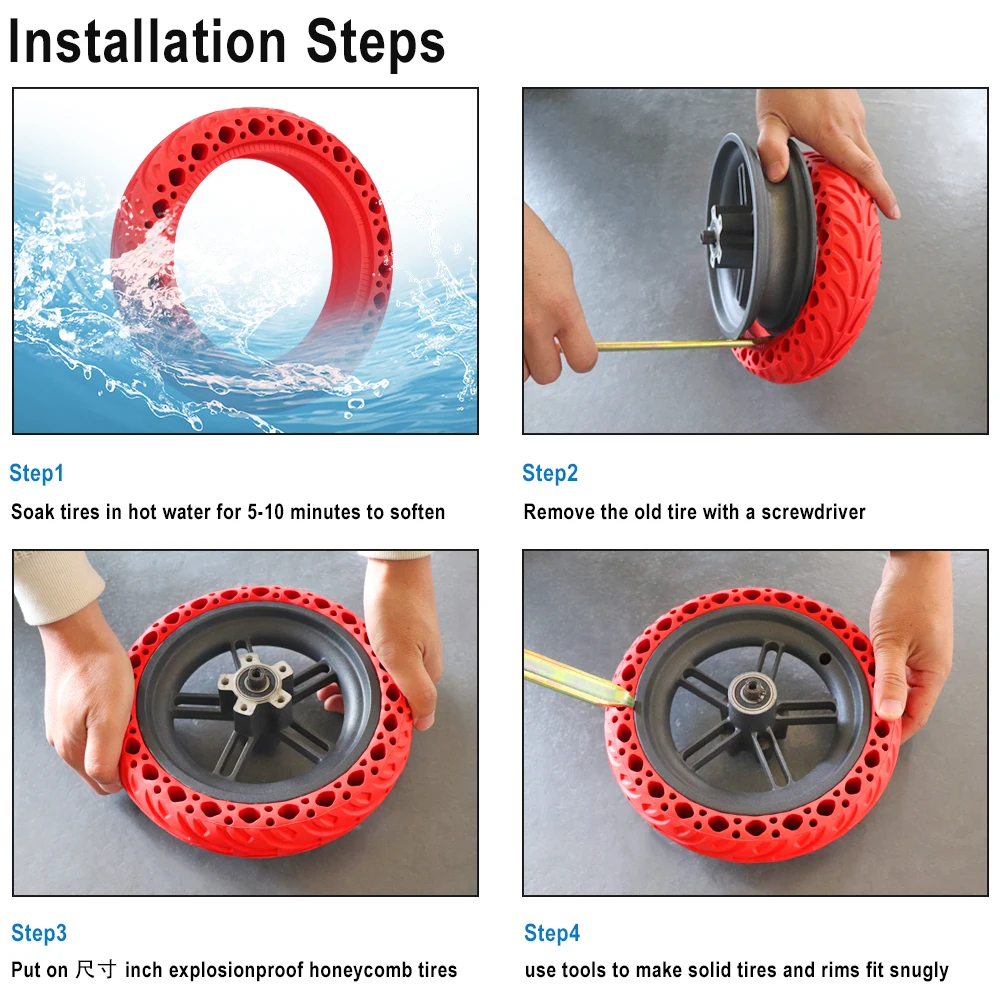 Installation Steps

Step1

Soak tires in hot water for 5-10 minutes to soften

Step2

Remove the old tire with a screwdriver

Step3

Put on 尺寸 inch explosionproof honeycomb tires

Step4

use tools to make solid tires and rims fit snugly