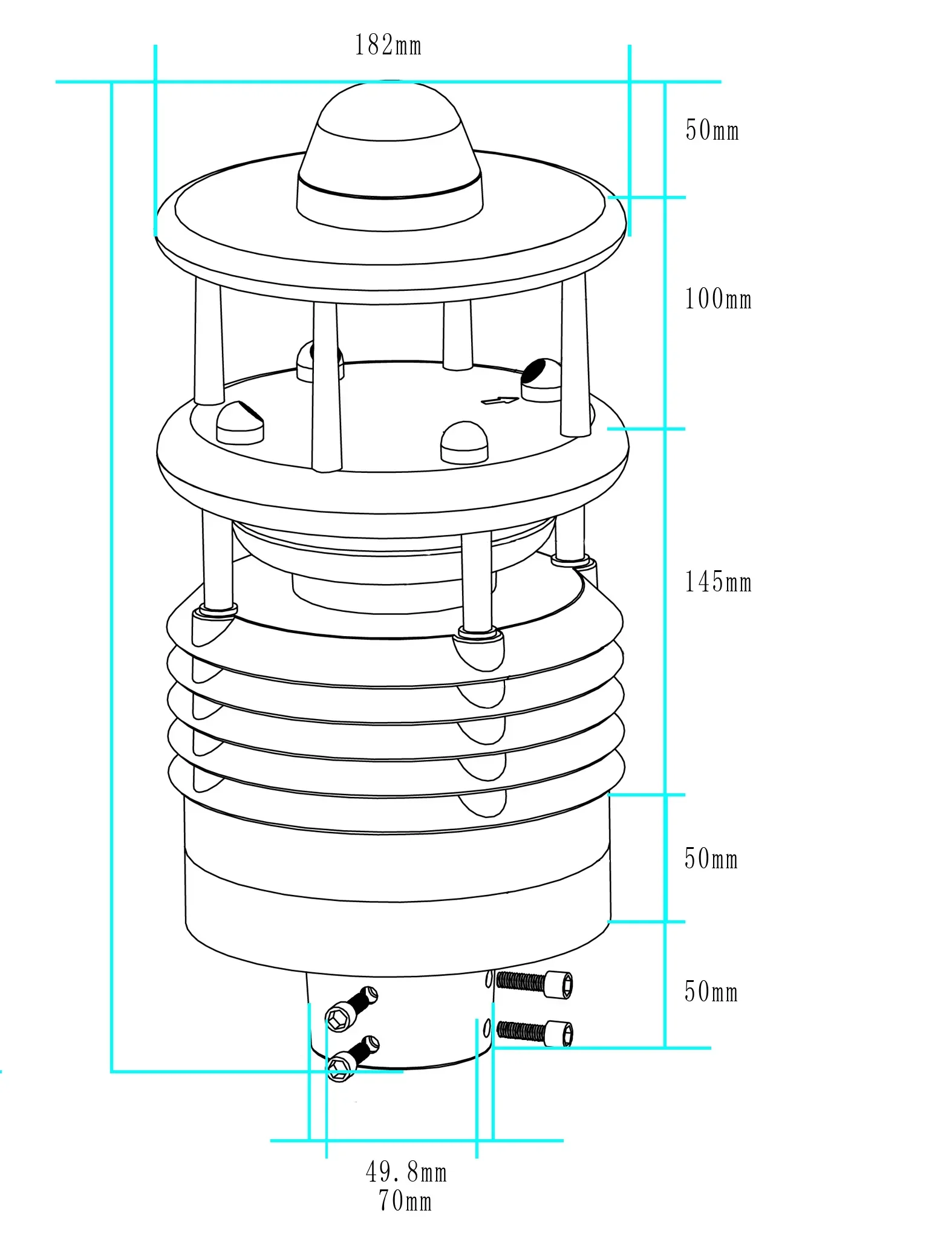 182mm

50mm

100mm

145mm

50mm

50mm

49.8mm
70mm