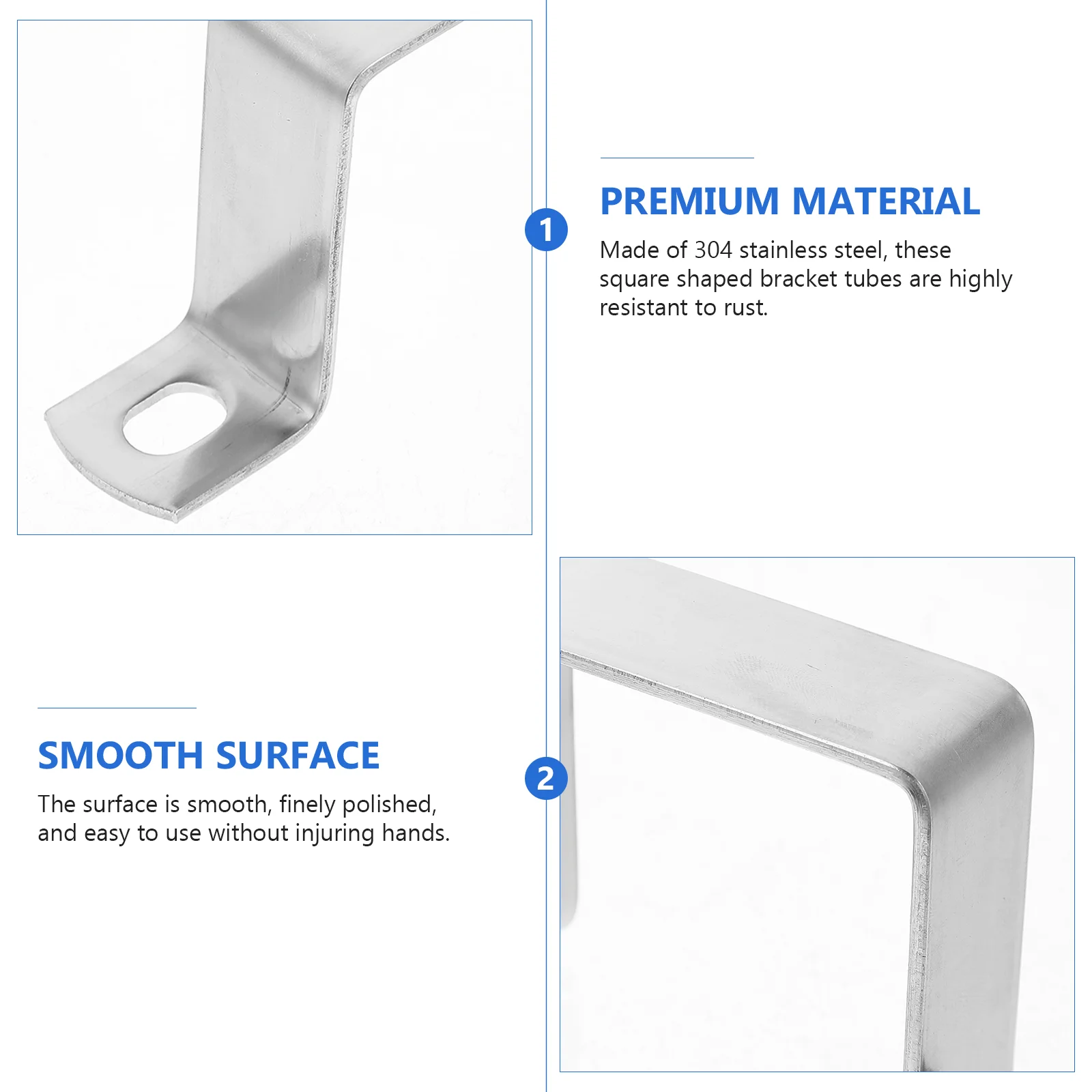 1

PREMIUM MATERIAL

Made of 304 stainless steel, these square shaped bracket tubes are highly resistant to rust.

SMOOTH SURFACE

The surface is smooth, finely polished, and easy to use without injuring hands.

2