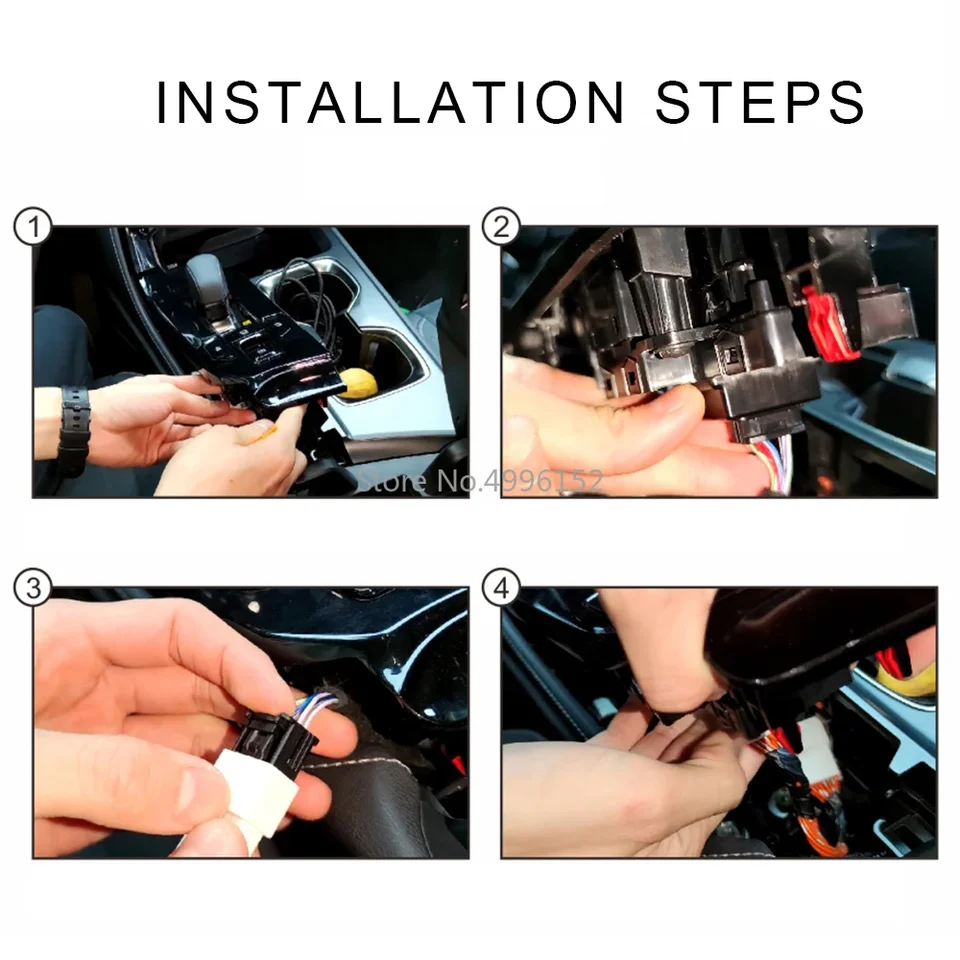 INSTALLATION STEPS

1

2

Store No.4996152

3

4