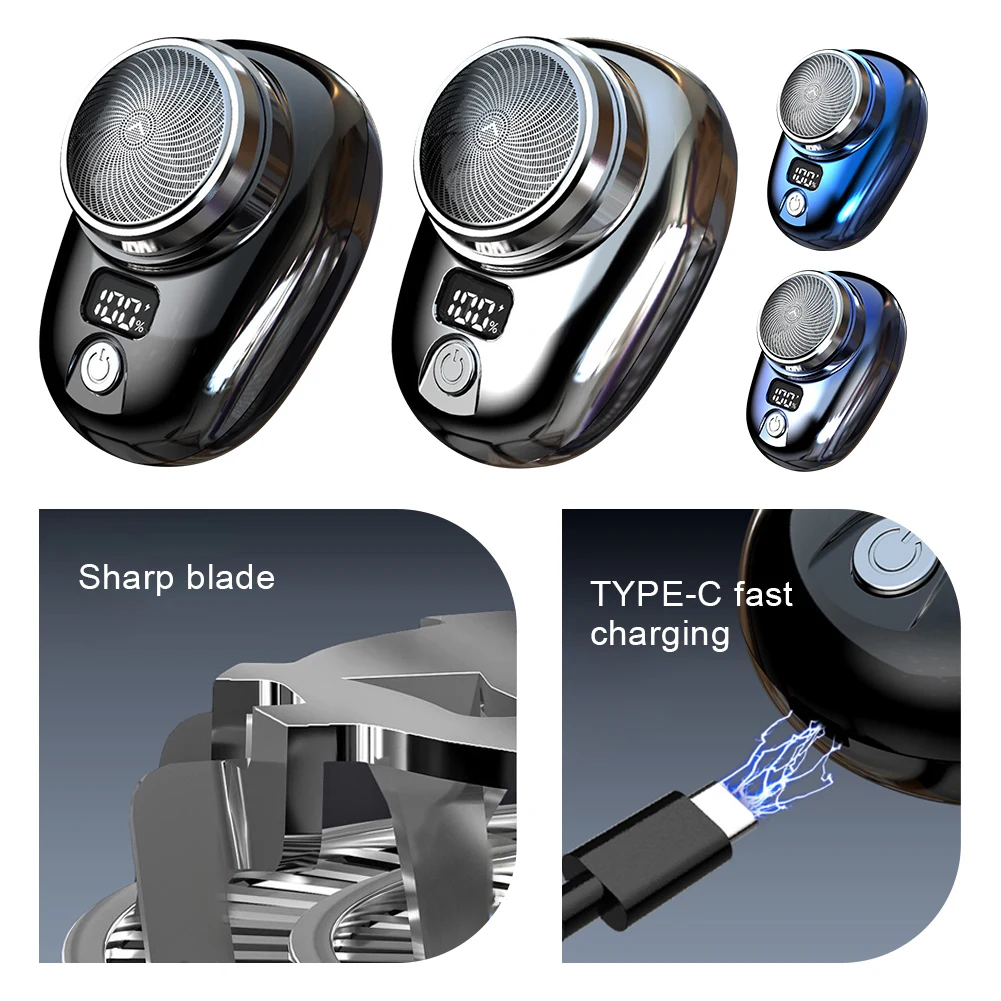 100%

100%

100%

100%

Sharp blade

TYPE-C fast charging