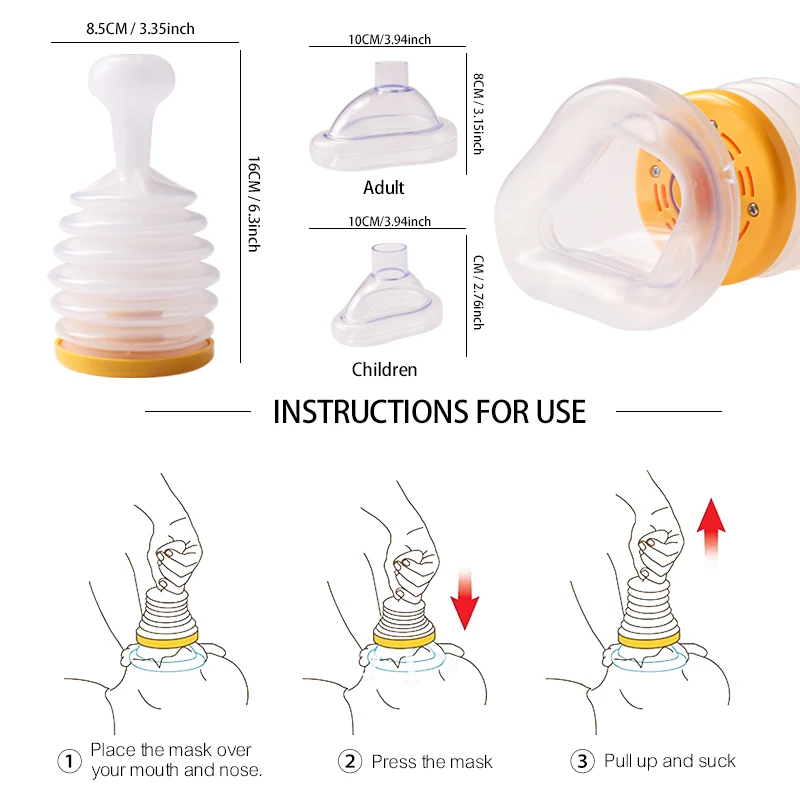 8.5CM / 3.35inch

16CM / 6.3inch

10CM/3.94inch

8CM / 3.15inch

Adult

10CM/3.94inch

CM / 2.76inch

Children

INSTRUCTIONS FOR USE

① Place the mask over your mouth and nose.

② Press the mask

③ Pull up and suck